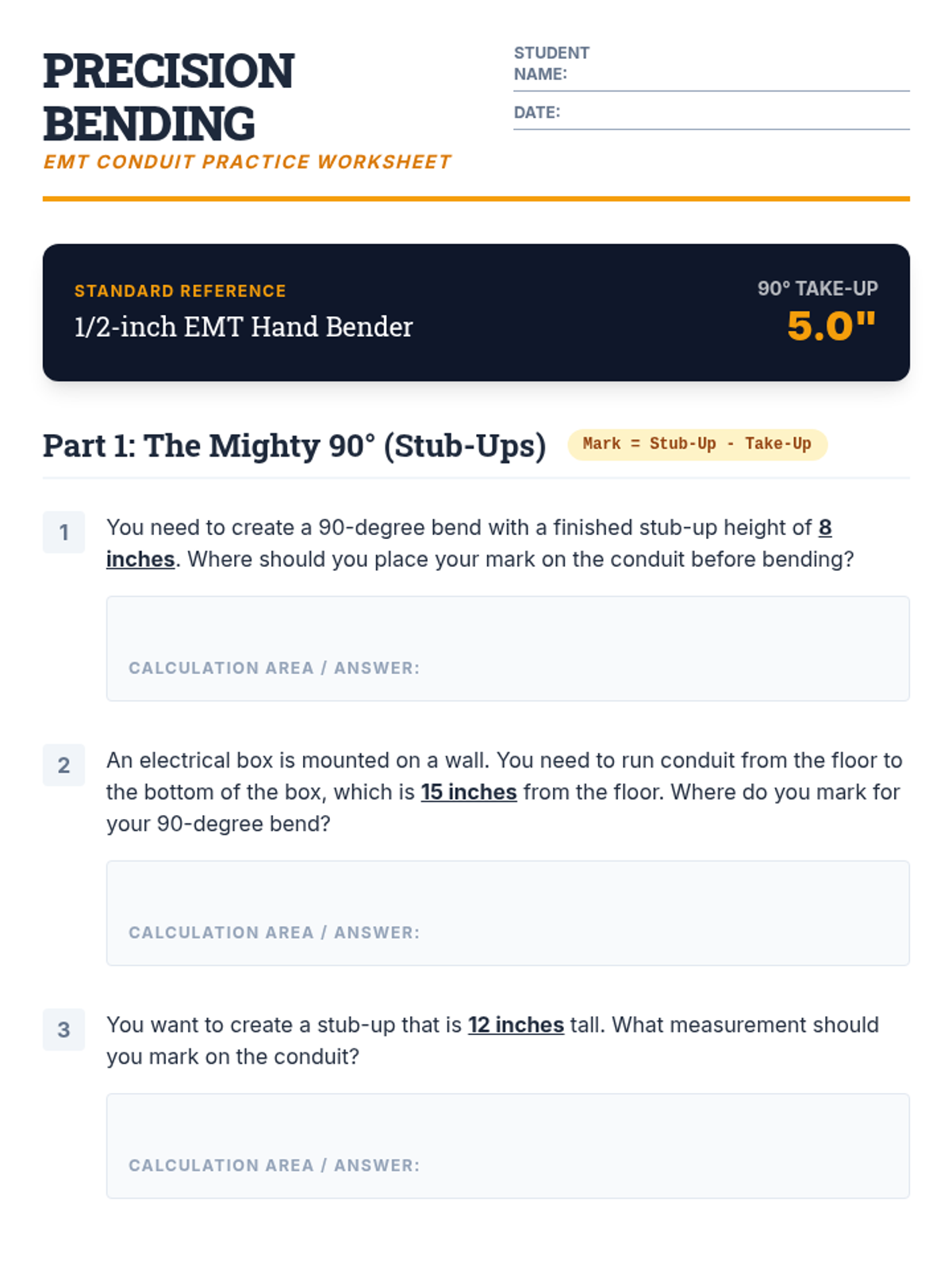 PRECISION BENDING
EMT CONDUIT PRACTICE WORKSHEET

STUDENT NAME:

DATE:

STANDARD REFERENCE
1/2-inch EMT Hand Bender

90° TAKE-UP
5.0"

Part 1: The Mighty 90° (Stub-Ups)

Mark = Stub-Up - Take-Up

1 You need to create a 90-degree bend with a finished stub-up height of 8 inches. Where should you place your mark on the conduit before bending?

CALCULATION AREA / ANSWER:

2 An electrical box is mounted on a wall. You need to run conduit from the floor to the bottom of the box, which is 15 inches from the floor. Where do you mark for your 90-degree bend?

CALCULATION AREA / ANSWER:

3 You want to create a stub-up that is 12 inches tall. What measurement should you mark on the conduit?

CALCULATION AREA / ANSWER: