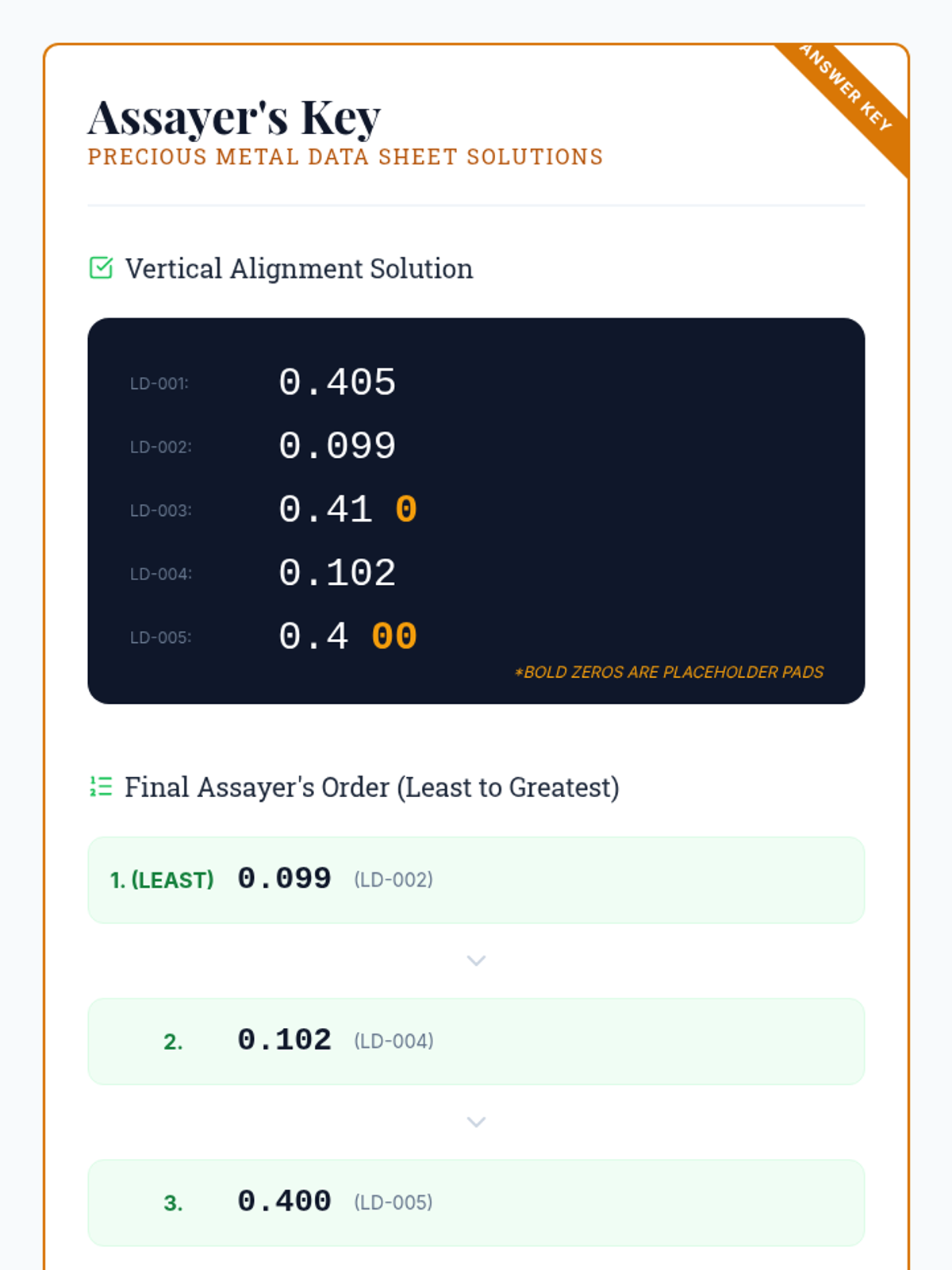 ANSWER KEY

Assayer's Key
PRECIOUS METAL DATA SHEET SOLUTIONS

Vertical Alignment Solution

LD-001: 0.405
LD-002: 0.099
LD-003: 0.41 0
LD-004: 0.102
LD-005: 0.4 00

*BOLD ZEROS ARE PLACEHOLDER PADS

Final Assayer's Order (Least to Greatest)

1. (LEAST) 0.099 (LD-002)

2. 0.102 (LD-004)

3. 0.400 (LD-005)