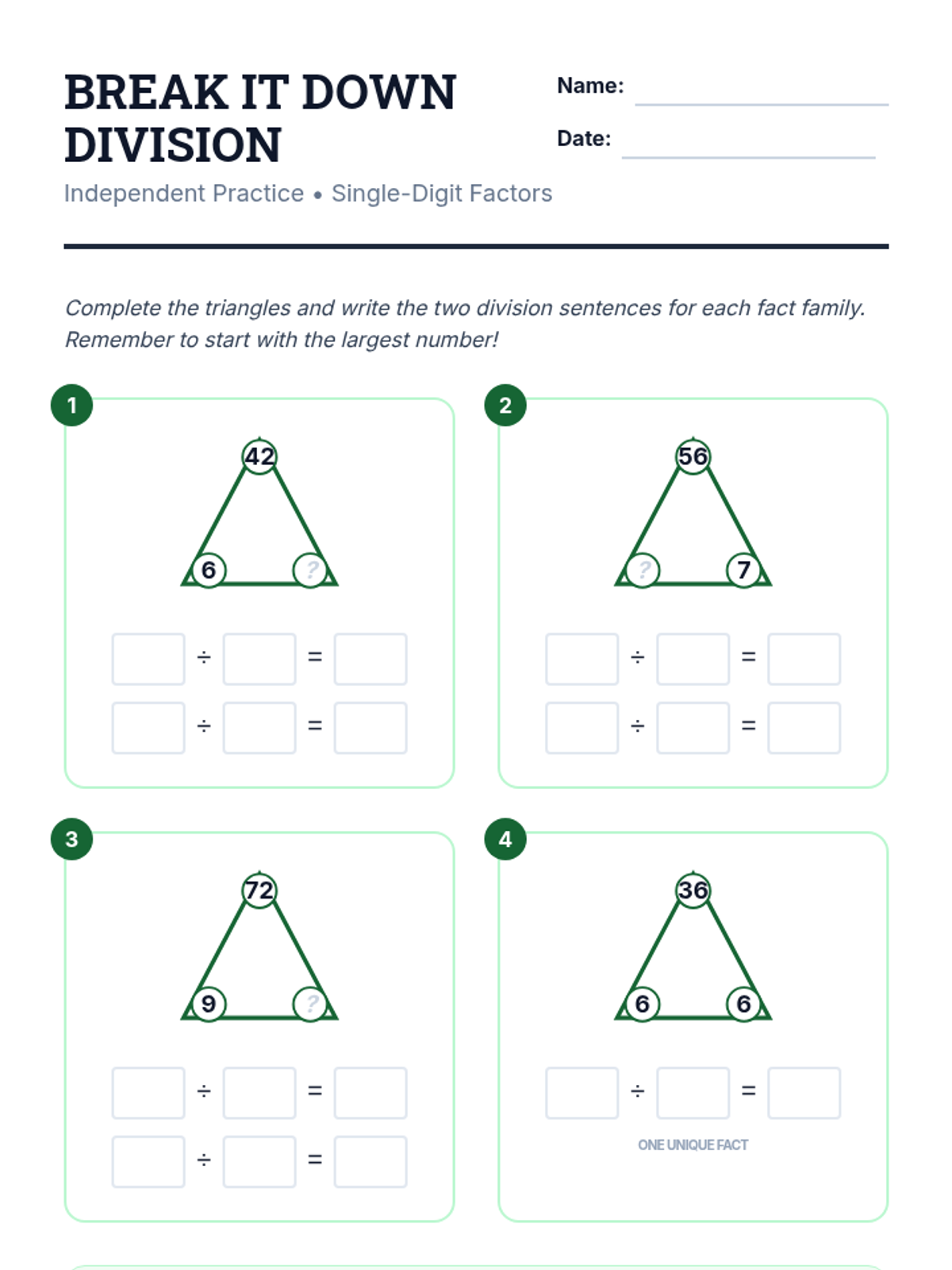 BREAK IT DOWN DIVISION

Name:

Date:

Independent Practice • Single-Digit Factors

Complete the triangles and write the two division sentences for each fact family. Remember to start with the largest number!

1

42

6 ?

÷ =

÷ =

2

56

? 7

÷ =

÷ =

3

72

9 ?

÷ =

÷ =

4

36

6 6

÷ =

ONE UNIQUE FACT