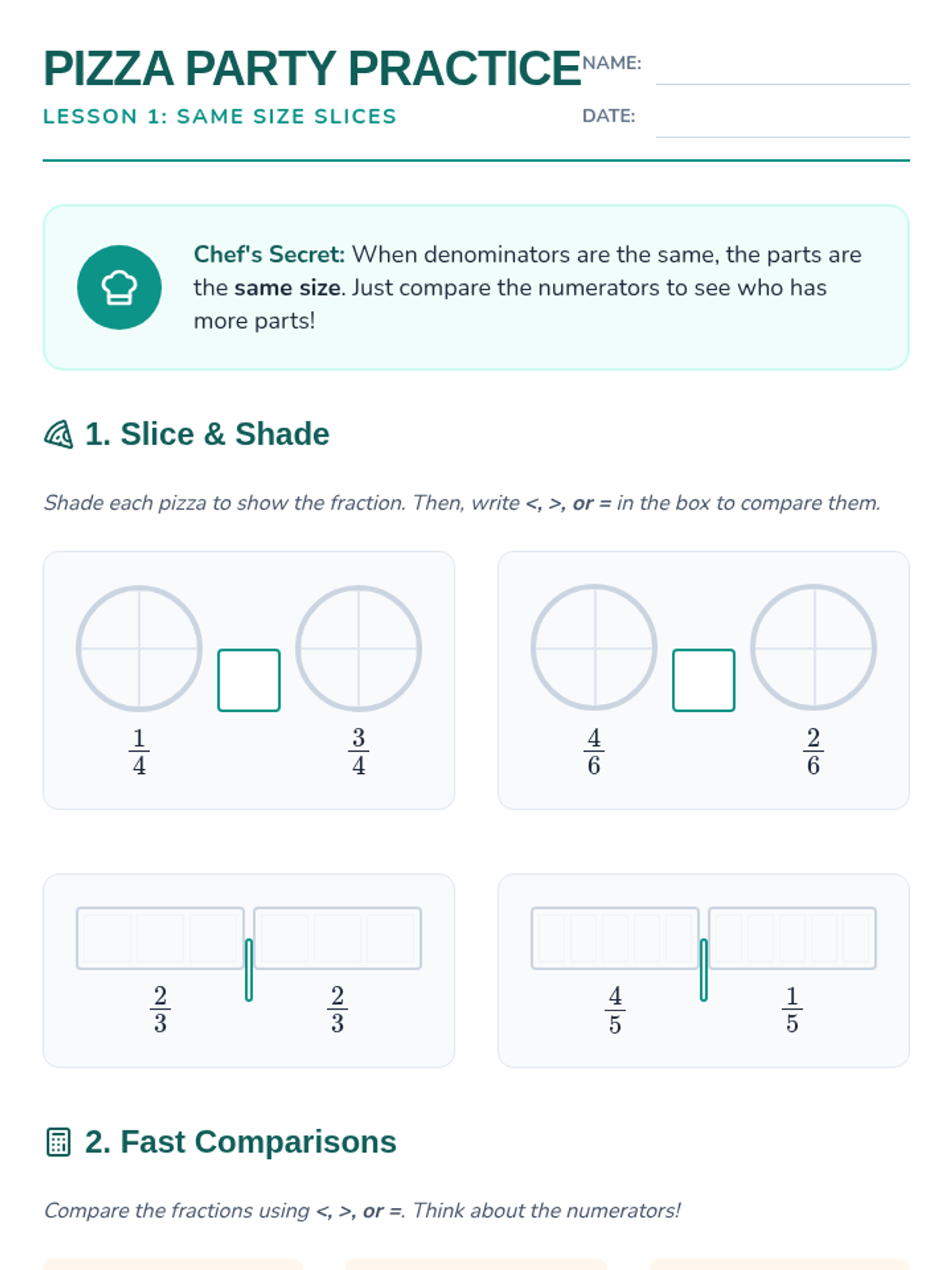 PIZZA PARTY PRACTICE
LESSON 1: SAME SIZE SLICES

NAME:
DATE:

Chef's Secret: When denominators are the same, the parts are the same size. Just compare the numerators to see who has more parts!

1. Slice & Shade

Shade each pizza to show the fraction. Then, write <, >, or = in the box to compare them.

$\frac{1}{4}$ $\frac{3}{4}$

$\frac{4}{6}$ $\frac{2}{6}$

$\frac{2}{3}$ $\frac{2}{3}$

$\frac{4}{5}$ $\frac{1}{5}$

2. Fast Comparisons

Compare the fractions using <, >, or =. Think about the numerators!