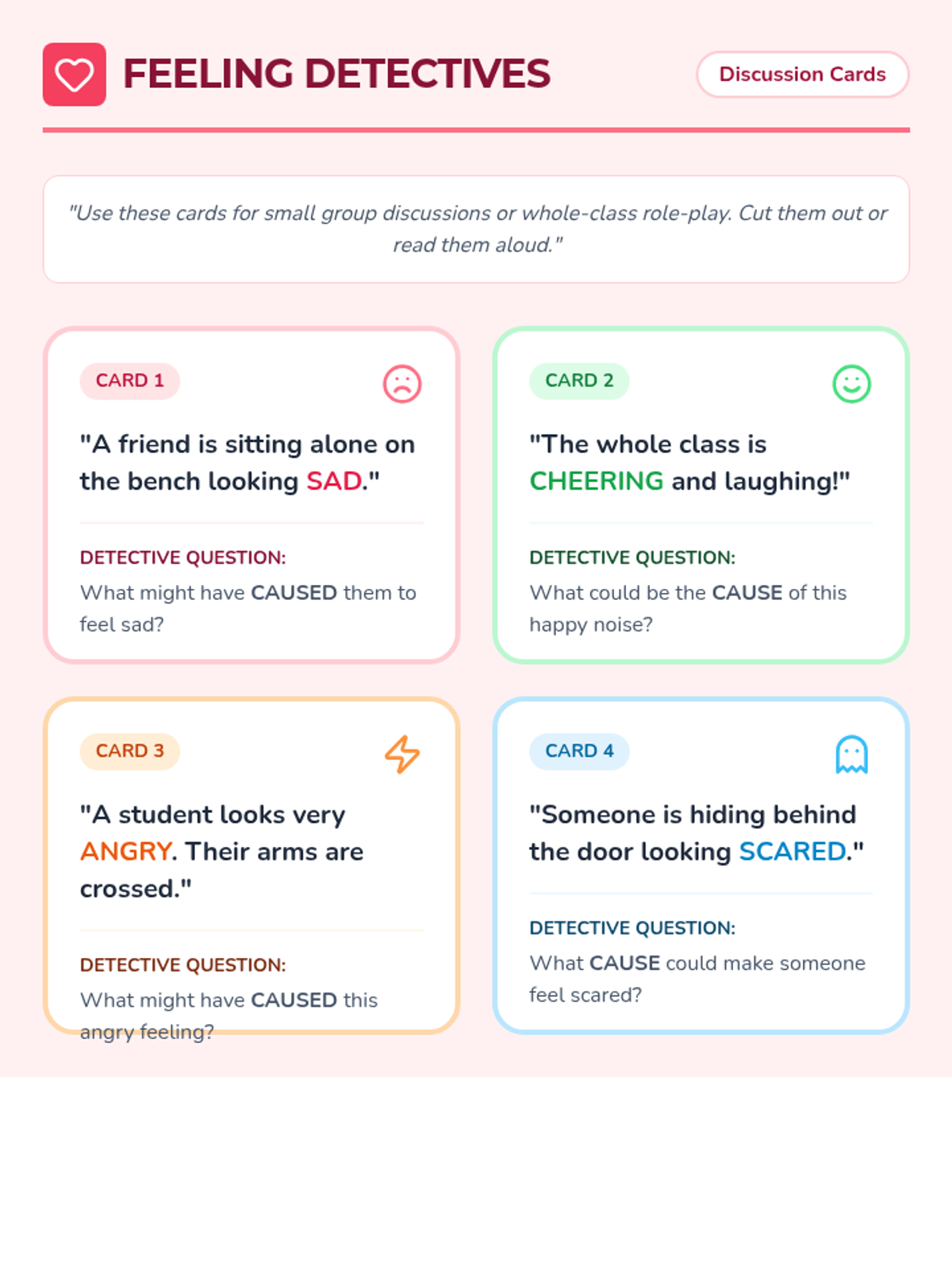 FEELING DETECTIVES

Discussion Cards

"Use these cards for small group discussions or whole-class role-play. Cut them out or read them aloud."

CARD 1

"A friend is sitting alone on the bench looking SAD."

DETECTIVE QUESTION:

What might have CAUSED them to feel sad?

CARD 2

"The whole class is CHEERING and laughing!"

DETECTIVE QUESTION:

What could be the CAUSE of this happy noise?

CARD 3

"A student looks very ANGRY. Their arms are crossed."

DETECTIVE QUESTION:

What might have CAUSED this angry feeling?

CARD 4

"Someone is hiding behind the door looking SCARED."

DETECTIVE QUESTION:

What CAUSE could make someone feel scared?