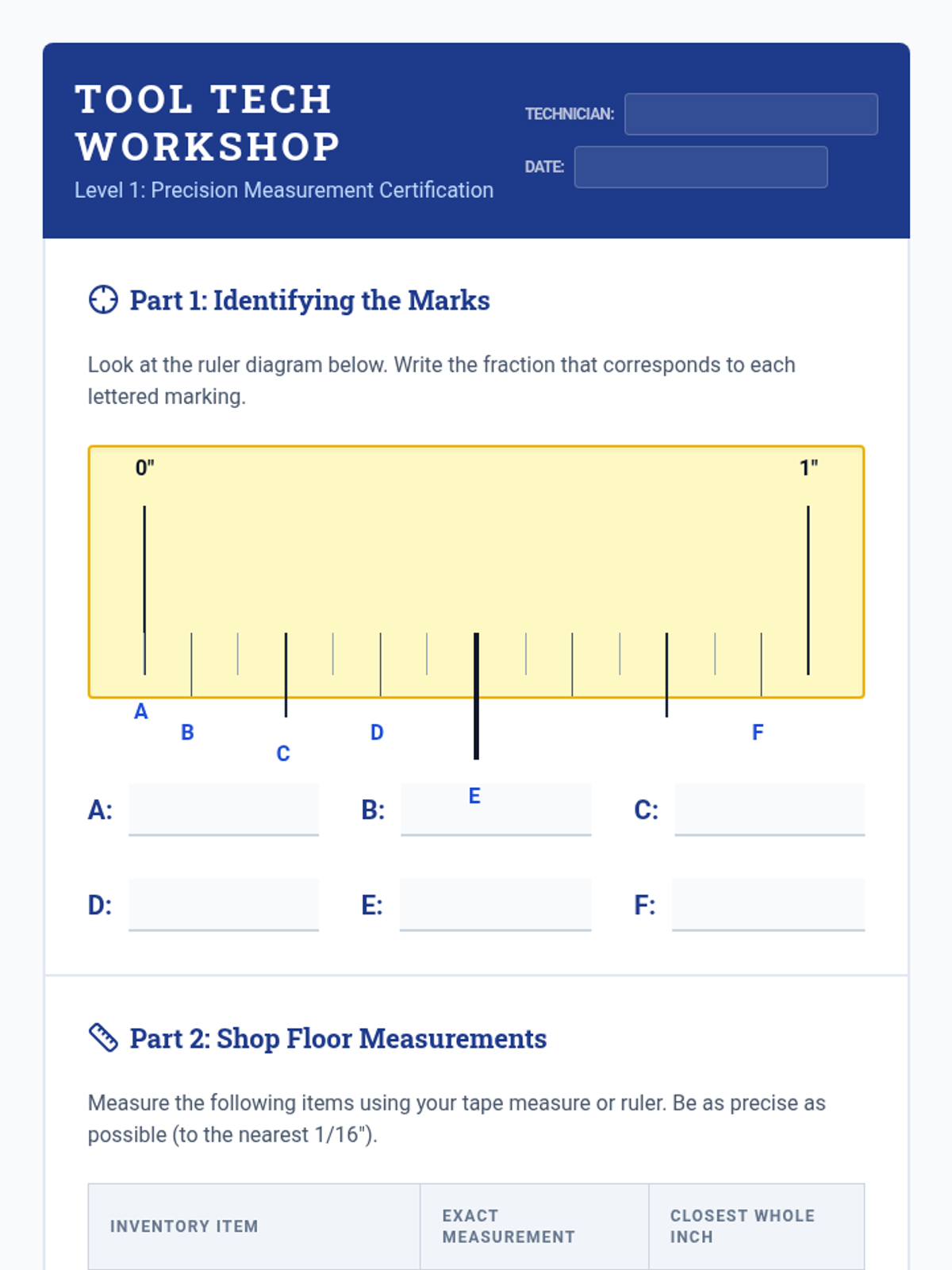 TOOL TECH WORKSHOP
Level 1: Precision Measurement Certification

TECHNICIAN:
DATE:

Part 1: Identifying the Marks

Look at the ruler diagram below. Write the fraction that corresponds to each lettered marking.

0"
1"
A
B
C
D
E
F

A:
B:
C:
D:
E:
F:

Part 2: Shop Floor Measurements

Measure the following items using your tape measure or ruler. Be as precise as possible (to the nearest 1/16").

| INVENTORY ITEM | EXACT MEASUREMENT | CLOSEST WHOLE INCH |
|---|---|---|