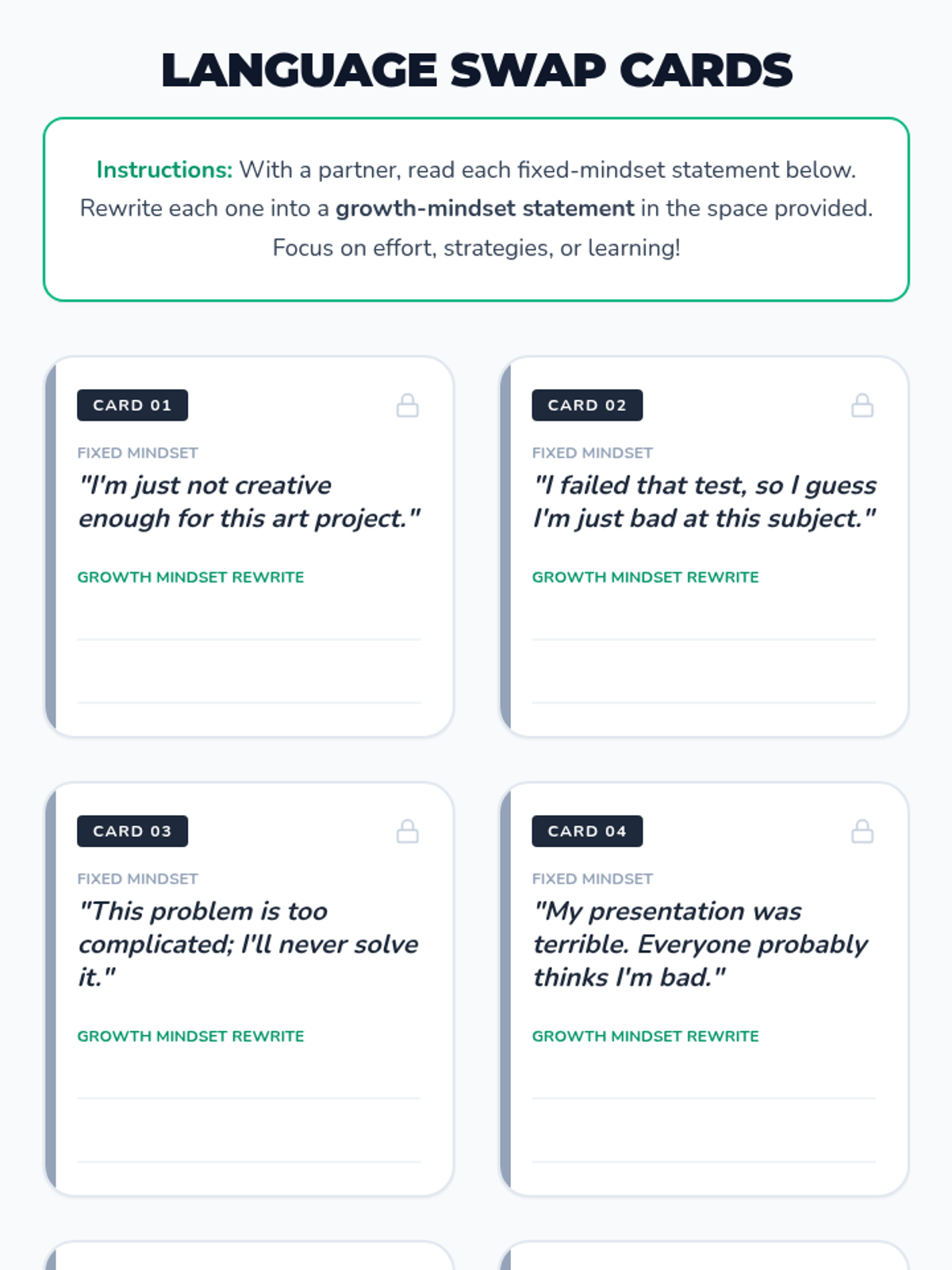 LANGUAGE SWAP CARDS

Instructions: With a partner, read each fixed-mindset statement below. Rewrite each one into a growth-mindset statement in the space provided. Focus on effort, strategies, or learning!

CARD 01

FIXED MINDSET

"I'm just not creative enough for this art project."

GROWTH MINDSET REWRITE

____

____

CARD 02

FIXED MINDSET

"I failed that test, so I guess I'm just bad at this subject."

GROWTH MINDSET REWRITE

____

____

CARD 03

FIXED MINDSET

"This problem is too complicated; I'll never solve it."

GROWTH MINDSET REWRITE

____

____

CARD 04

FIXED MINDSET

"My presentation was terrible. Everyone probably thinks I'm bad."

GROWTH MINDSET REWRITE

____

____