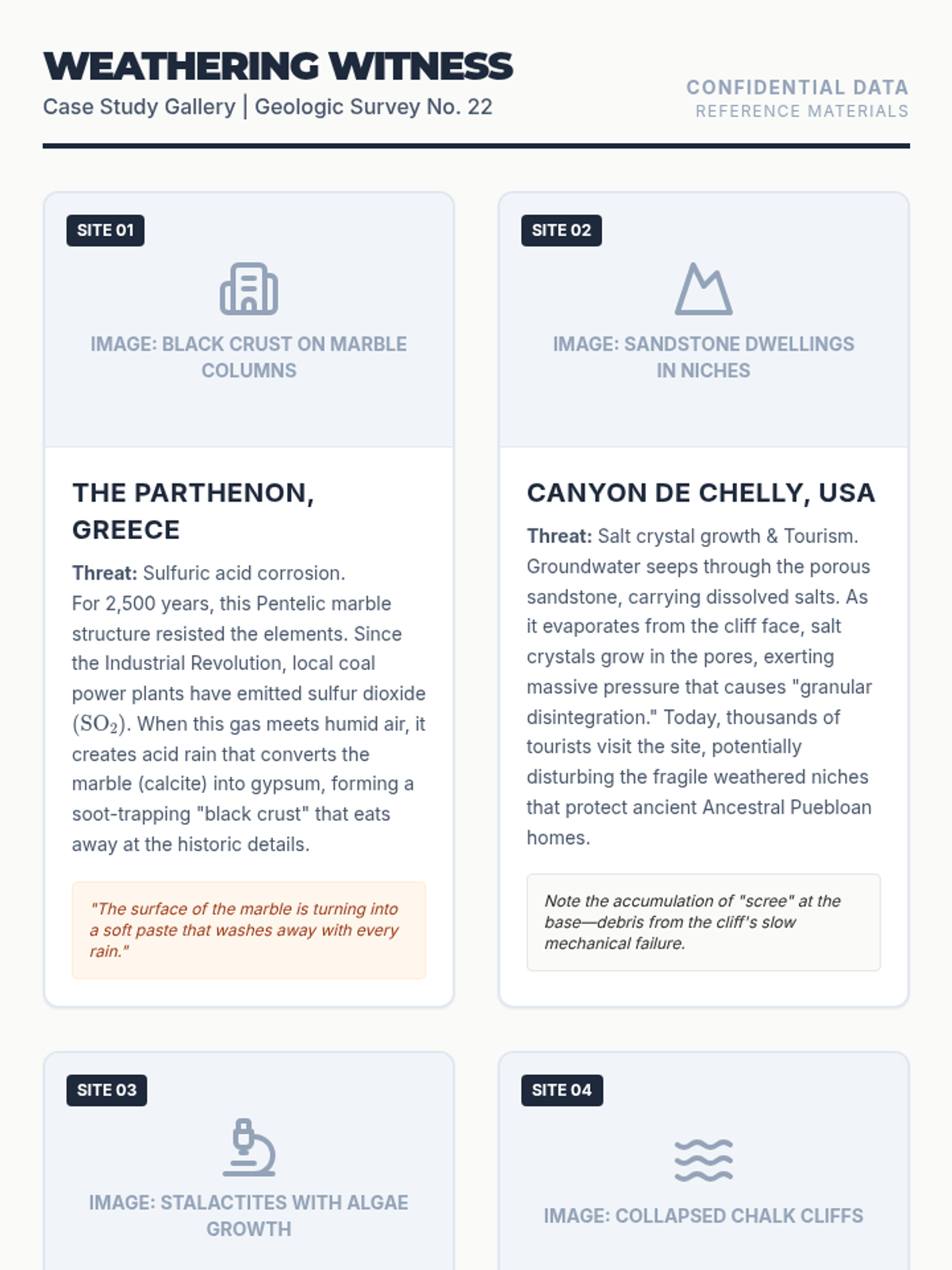 WEATHERING WITNESS
Case Study Gallery | Geologic Survey No. 22

CONFIDENTIAL DATA
REFERENCE MATERIALS

SITE 01

IMAGE: BLACK CRUST ON MARBLE COLUMNS

THE PARTHENON, GREECE

Threat: Sulfuric acid corrosion.
For 2,500 years, this Pentelic marble structure resisted the elements. Since the Industrial Revolution, local coal power plants have emitted sulfur dioxide ($SO_2$). When this gas meets humid air, it creates acid rain that converts the marble (calcite) into gypsum, forming a soot-trapping "black crust" that eats away at the historic details.

"The surface of the marble is turning into a soft paste that washes away with every rain."

SITE 02

IMAGE: SANDSTONE DWELLINGS IN NICHES

CANYON DE CHELLY, USA

Threat: Salt crystal growth & Tourism. Groundwater seeps through the porous sandstone, carrying dissolved salts. As it evaporates from the cliff face, salt crystals grow in the pores, exerting massive pressure that causes "granular disintegration." Today, thousands of tourists visit the site, potentially disturbing the fragile weathered niches that protect ancient Ancestral Puebloan homes.

Note the accumulation of "scree" at the base—debris from the cliff's slow mechanical failure.

SITE 03

IMAGE: STALACTITES WITH ALGAE GROWTH

SITE 04

IMAGE: COLLAPSED CHALK CLIFFS