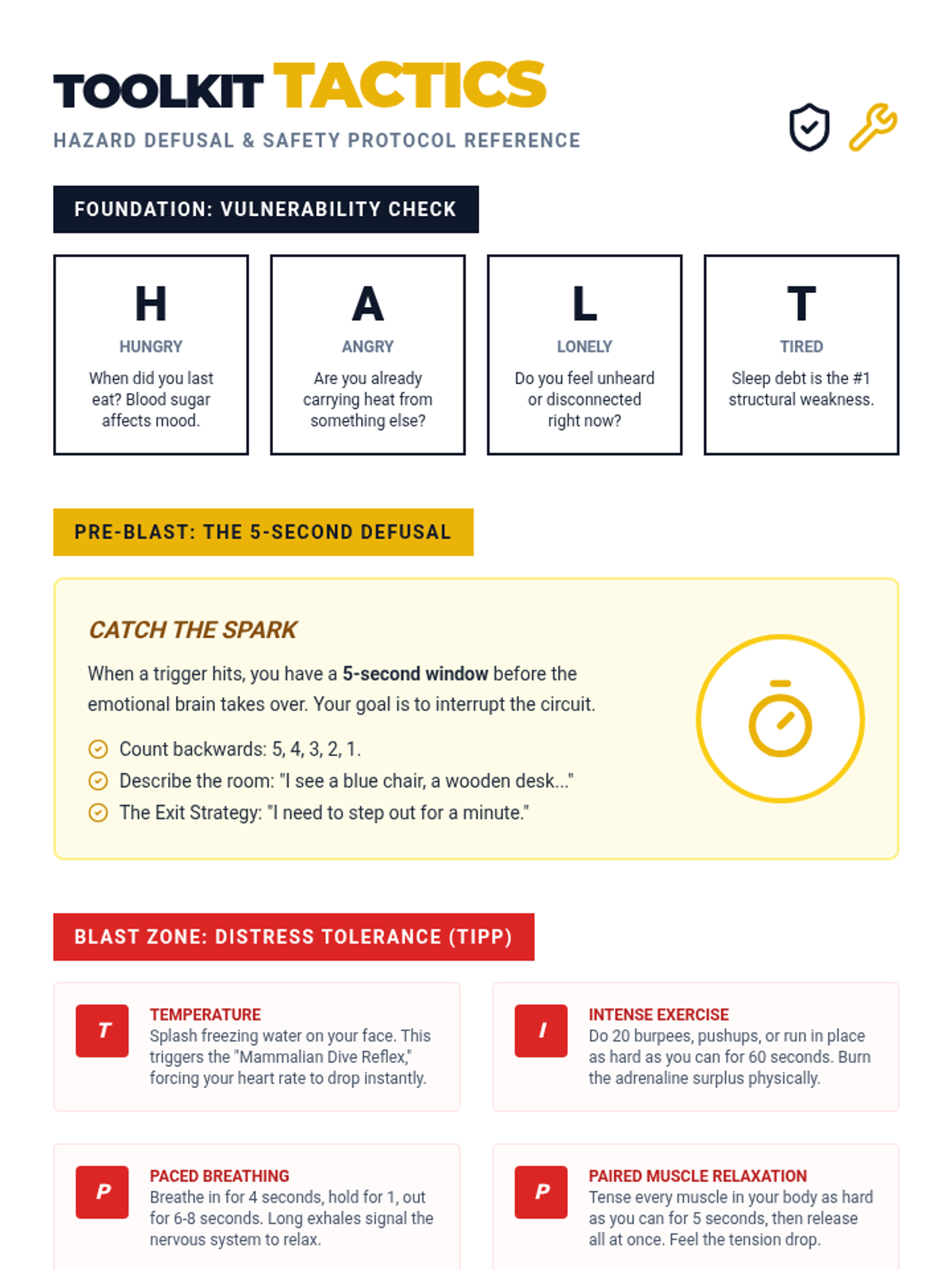 TOOLKIT TACTICS
HAZARD DEFUSAL & SAFETY PROTOCOL REFERENCE

FOUNDATION: VULNERABILITY CHECK

H
HUNGRY
When did you last eat? Blood sugar affects mood.

A
ANGRY
Are you already carrying heat from something else?

L
LONELY
Do you feel unheard or disconnected right now?

T
TIRED
Sleep debt is the #1 structural weakness.

PRE-BLAST: THE 5-SECOND DEFUSAL

CATCH THE SPARK

When a trigger hits, you have a 5-second window before the emotional brain takes over. Your goal is to interrupt the circuit.

Count backwards: 5, 4, 3, 2, 1.
Describe the room: "I see a blue chair, a wooden desk..."
The Exit Strategy: "I need to step out for a minute."

BLAST ZONE: DISTRESS TOLERANCE (TIPP)

T
TEMPERATURE
Splash freezing water on your face. This triggers the "Mammalian Dive Reflex," forcing your heart rate to drop instantly.

I
INTENSE EXERCISE
Do 20 burpees, pushups, or run in place as hard as you can for 60 seconds. Burn the adrenaline surplus physically.

P
PACED BREATHING
Breathe in for 4 seconds, hold for 1, out for 6-8 seconds. Long exhales signal the nervous system to relax.

P
PAIRED MUSCLE RELAXATION
Tense every muscle in your body as hard as you can for 5 seconds, then release all at once. Feel the tension drop.