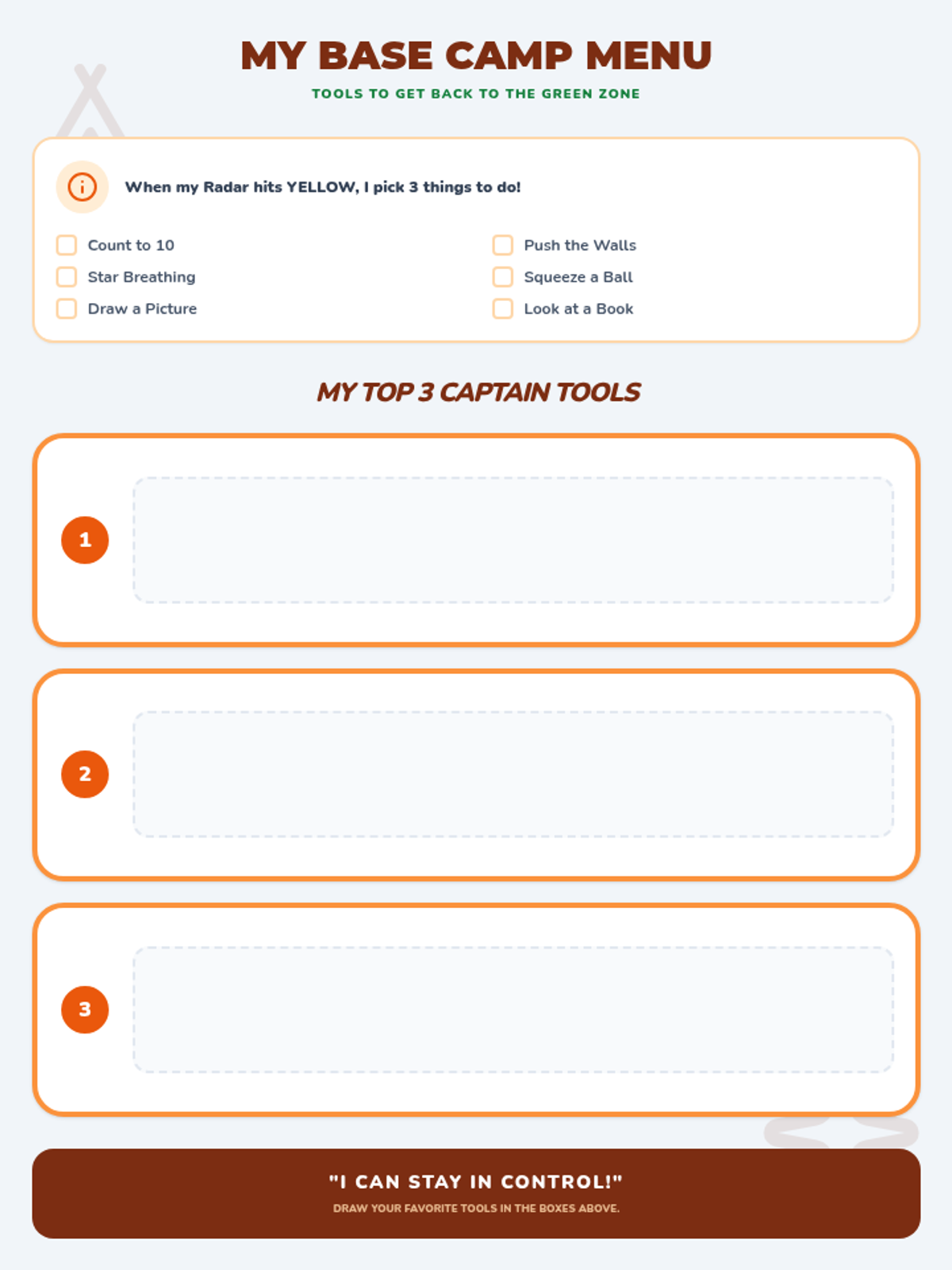 MY BASE CAMP MENU
TOOLS TO GET BACK TO THE GREEN ZONE

When my Radar hits YELLOW, I pick 3 things to do!

Count to 10
Star Breathing
Draw a Picture

Push the Walls
Squeeze a Ball
Look at a Book

MY TOP 3 CAPTAIN TOOLS

1

2

3

"I CAN STAY IN CONTROL!"
DRAW YOUR FAVORITE TOOLS IN THE BOXES ABOVE.