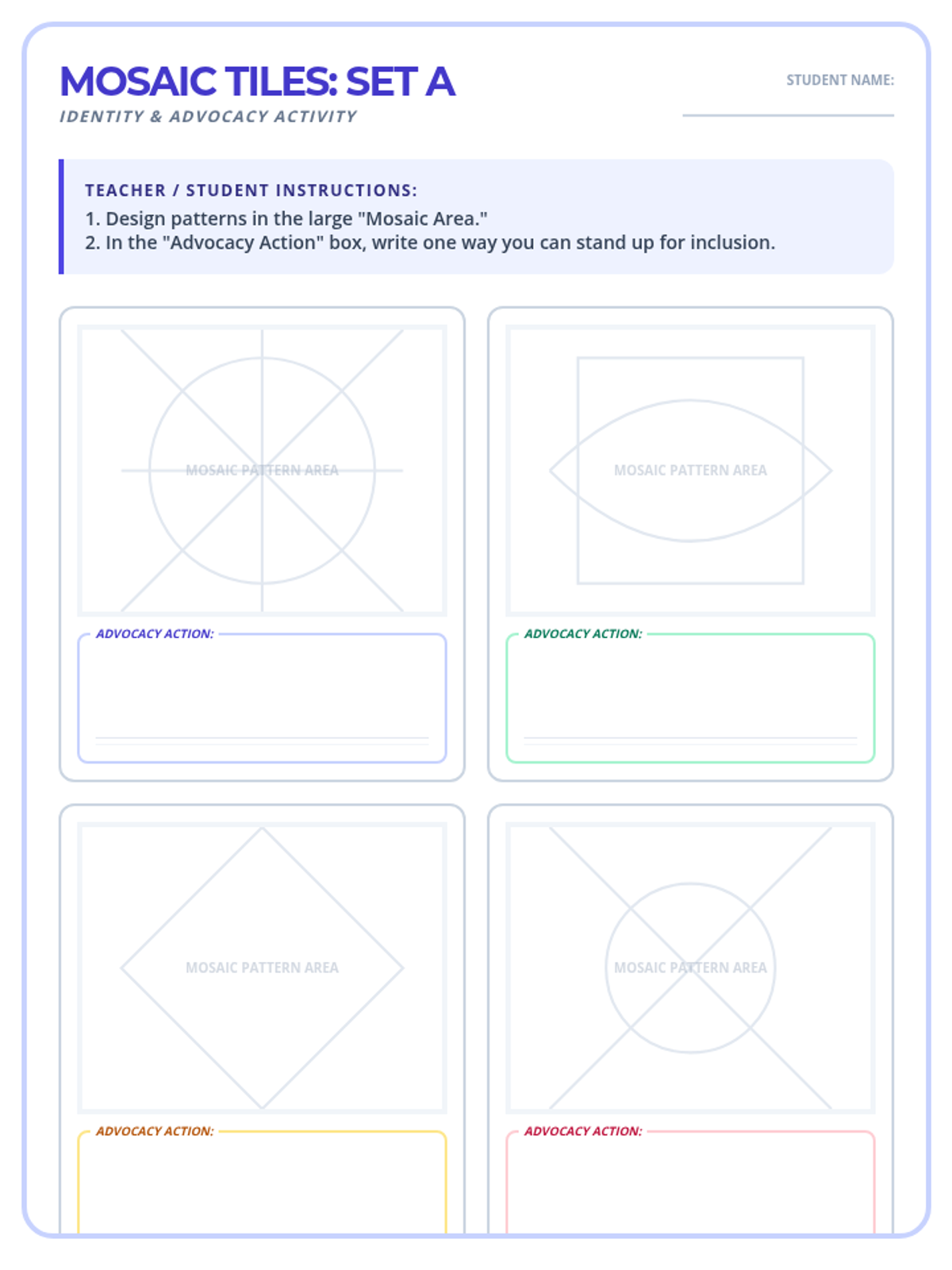 MOSAIC TILES: SET A
IDENTITY & ADVOCACY ACTIVITY

STUDENT NAME:

TEACHER / STUDENT INSTRUCTIONS:
1. Design patterns in the large "Mosaic Area."
2. In the "Advocacy Action" box, write one way you can stand up for inclusion.

MOSAIC PATTERN AREA

ADVOCACY ACTION:

MOSAIC PATTERN AREA

ADVOCACY ACTION:

MOSAIC PATTERN AREA

ADVOCACY ACTION:

MOSAIC PATTERN AREA

ADVOCACY ACTION: