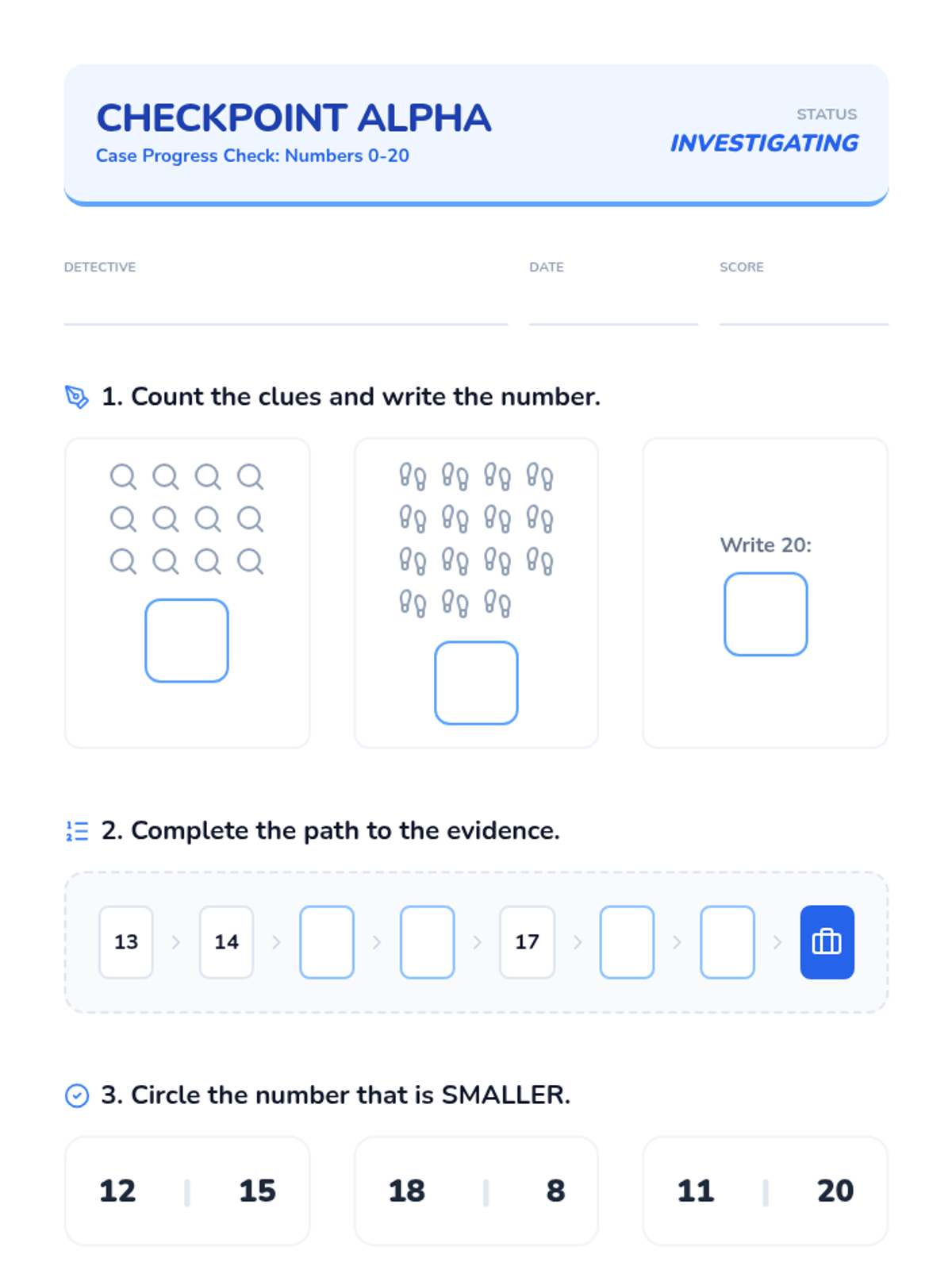 CHECKPOINT ALPHA
Case Progress Check: Numbers 0-20

STATUS
INVESTIGATING

DETECTIVE

DATE

SCORE

1. Count the clues and write the number.

Write 20:

2. Complete the path to the evidence.

13 > 14 > > > 17 > > >

3. Circle the number that is SMALLER.

12 | 15

18 | 8

11 | 20