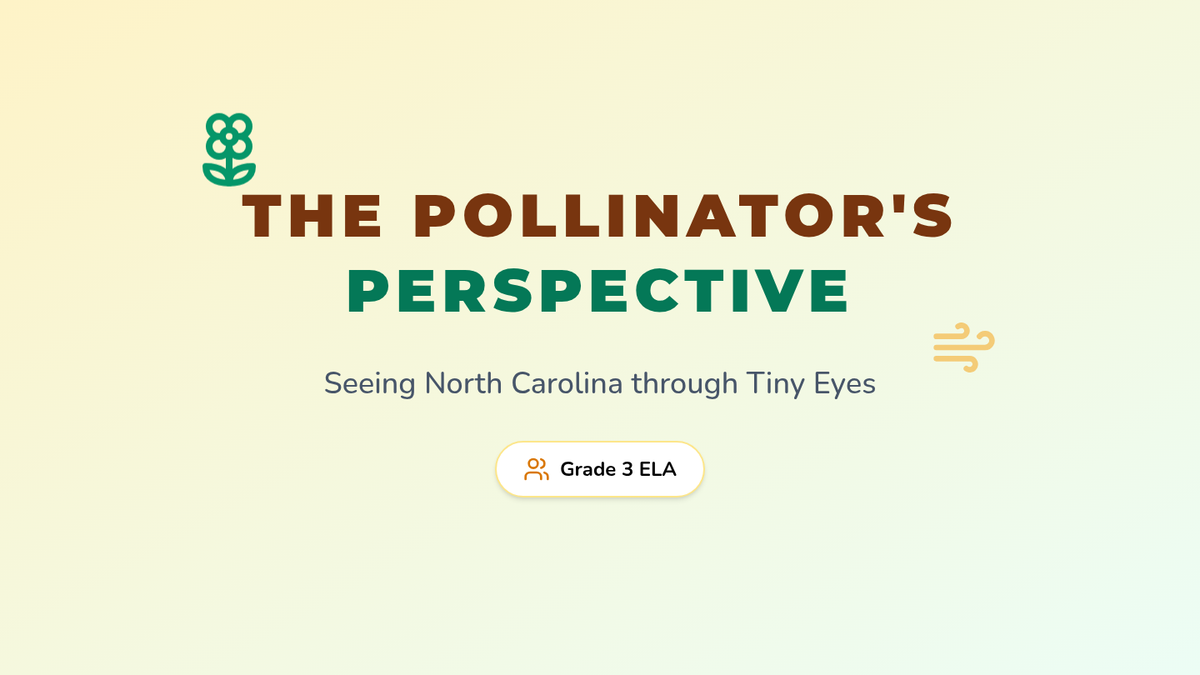 THE POLLINATOR'S PERSPECTIVE

Seeing North Carolina through Tiny Eyes

Grade 3 ELA