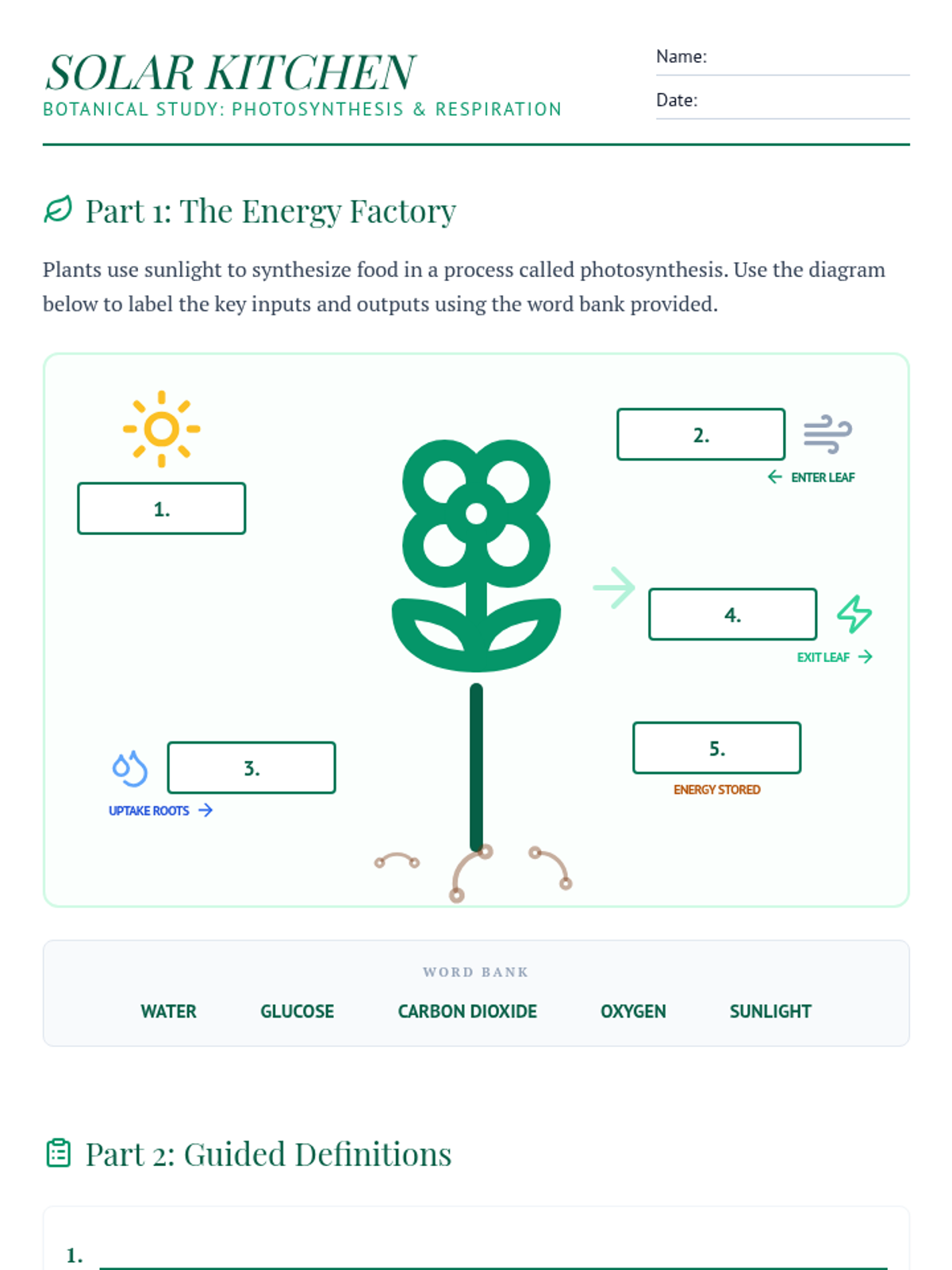 SOLAR KITCHEN
BOTANICAL STUDY: PHOTOSYNTHESIS & RESPIRATION

Name:
Date:

Part 1: The Energy Factory

Plants use sunlight to synthesize food in a process called photosynthesis. Use the diagram below to label the key inputs and outputs using the word bank provided.

1.

2.
ENTER LEAF

4.
EXIT LEAF

3.
UPTAKE ROOTS

5.
ENERGY STORED

WORD BANK
WATER GLUCOSE CARBON DIOXIDE OXYGEN SUNLIGHT

Part 2: Guided Definitions

1.