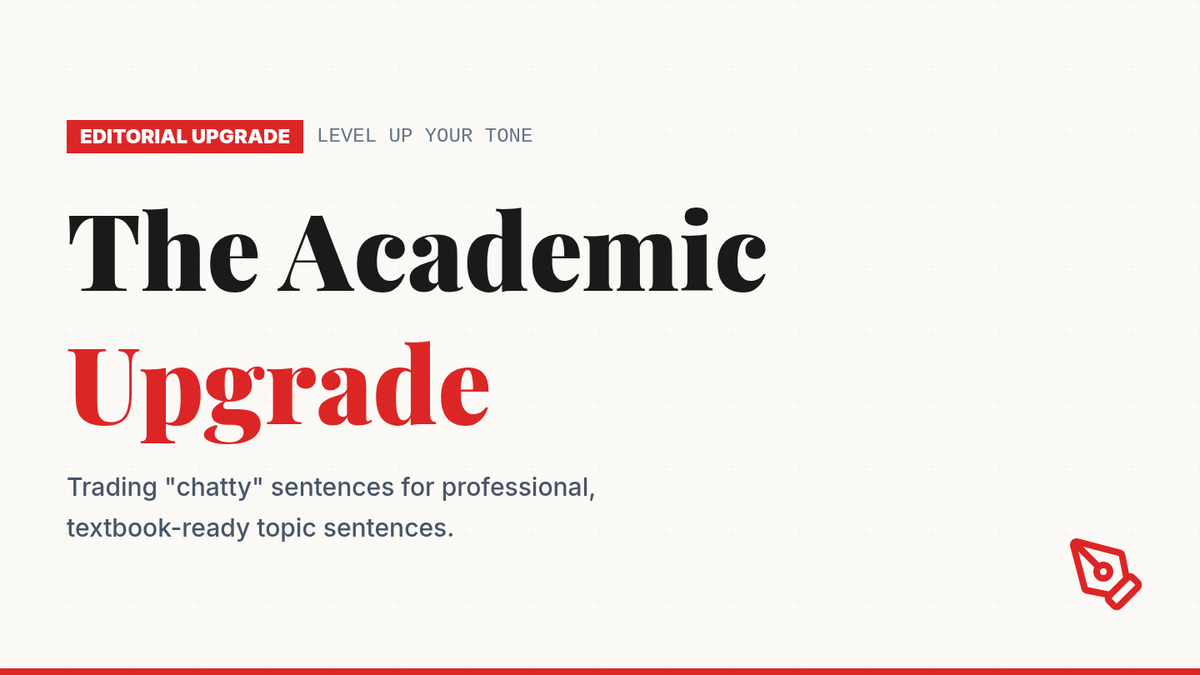 EDITORIAL UPGRADE LEVEL UP YOUR TONE

The Academic Upgrade

Trading "chatty" sentences for professional, textbook-ready topic sentences.