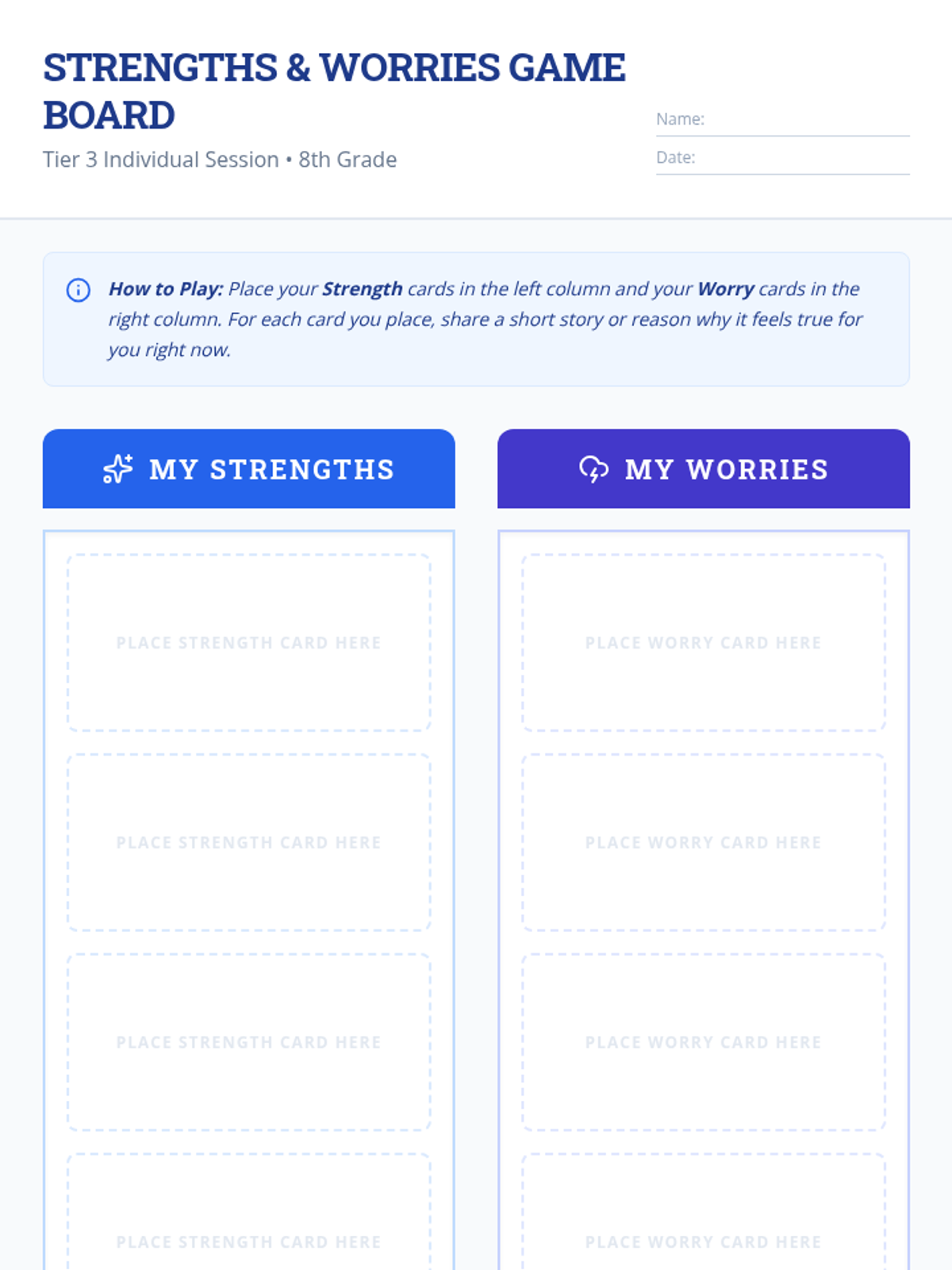 STRENGTHS & WORRIES GAME BOARD

Tier 3 Individual Session • 8th Grade

Name: ____

Date: ____

How to Play: Place your Strength cards in the left column and your Worry cards in the right column. For each card you place, share a short story or reason why it feels true for you right now.

MY STRENGTHS

PLACE STRENGTH CARD HERE

PLACE STRENGTH CARD HERE

PLACE STRENGTH CARD HERE

PLACE STRENGTH CARD HERE

MY WORRIES

PLACE WORRY CARD HERE

PLACE WORRY CARD HERE

PLACE WORRY CARD HERE

PLACE WORRY CARD HERE