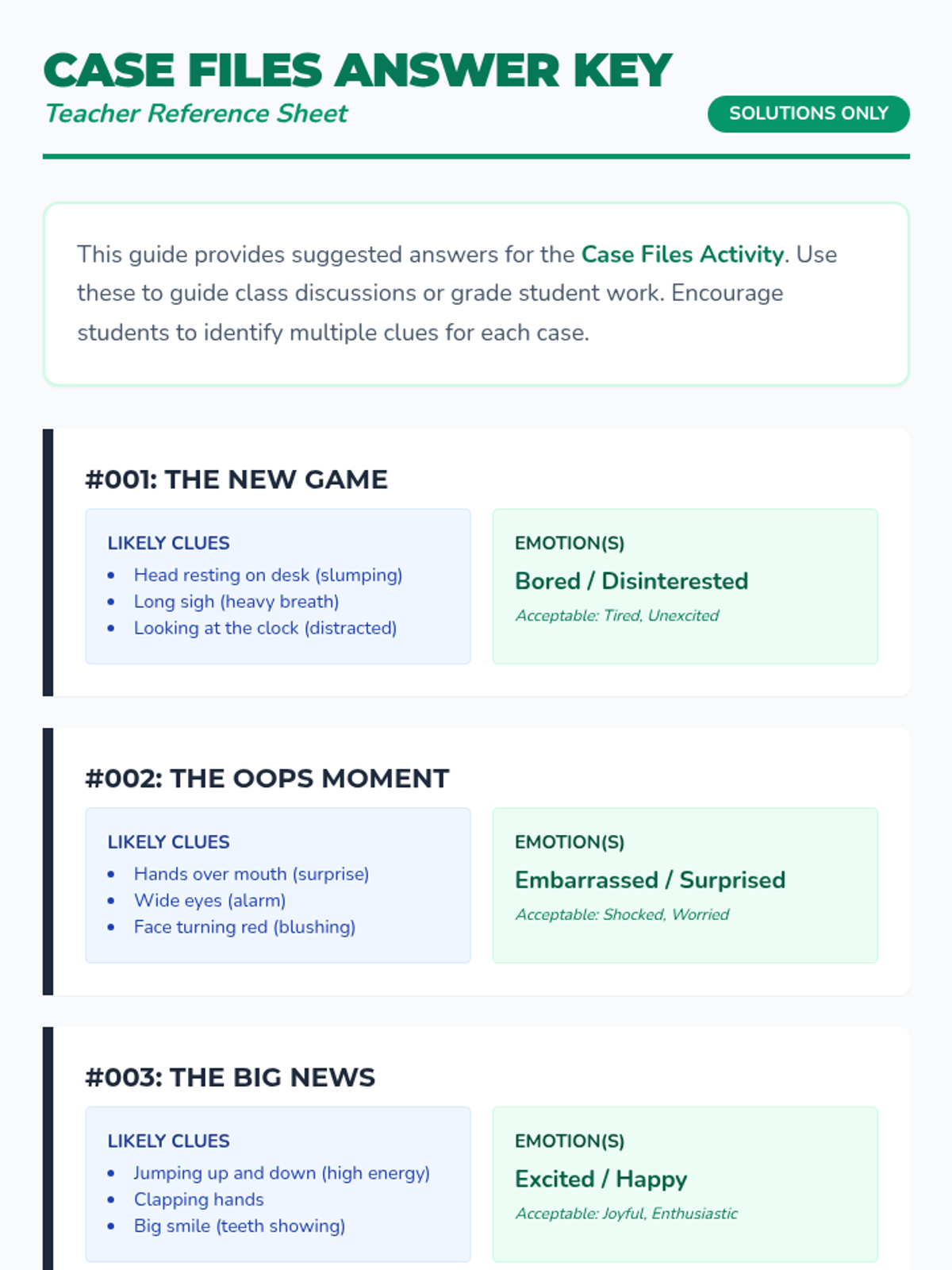 CASE FILES ANSWER KEY
Teacher Reference Sheet
SOLUTIONS ONLY

This guide provides suggested answers for the Case Files Activity. Use these to guide class discussions or grade student work. Encourage students to identify multiple clues for each case.

#001: THE NEW GAME

LIKELY CLUES
• Head resting on desk (slumping)
• Long sigh (heavy breath)
• Looking at the clock (distracted)

EMOTION(S)
Bored / Disinterested
Acceptable: Tired, Unexcited

#002: THE OOPS MOMENT

LIKELY CLUES
• Hands over mouth (surprise)
• Wide eyes (alarm)
• Face turning red (blushing)

EMOTION(S)
Embarrassed / Surprised
Acceptable: Shocked, Worried

#003: THE BIG NEWS

LIKELY CLUES
• Jumping up and down (high energy)
• Clapping hands
• Big smile (teeth showing)

EMOTION(S)
Excited / Happy
Acceptable: Joyful, Enthusiastic