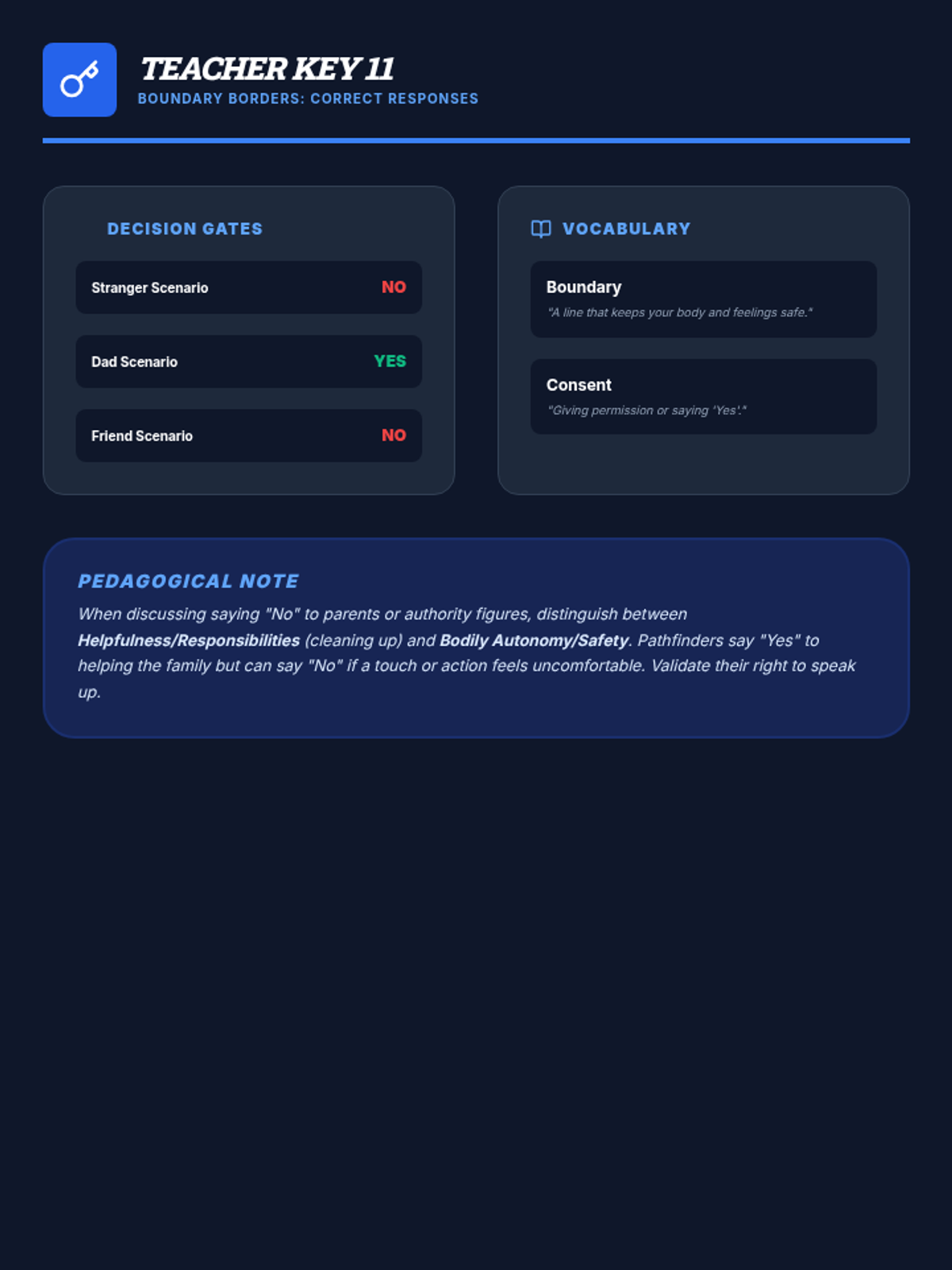 TEACHER KEY 11
BOUNDARY BORDERS: CORRECT RESPONSES

DECISION GATES

Stranger Scenario NO

Dad Scenario YES

Friend Scenario NO

VOCABULARY

Boundary
"A line that keeps your body and feelings safe."

Consent
"Giving permission or saying 'Yes'."

PEDAGOGICAL NOTE

When discussing saying "No" to parents or authority figures, distinguish between Helpfulness/Responsibilities (cleaning up) and Bodily Autonomy/Safety. Pathfinders say "Yes" to helping the family but can say "No" if a touch or action feels uncomfortable. Validate their right to speak up.