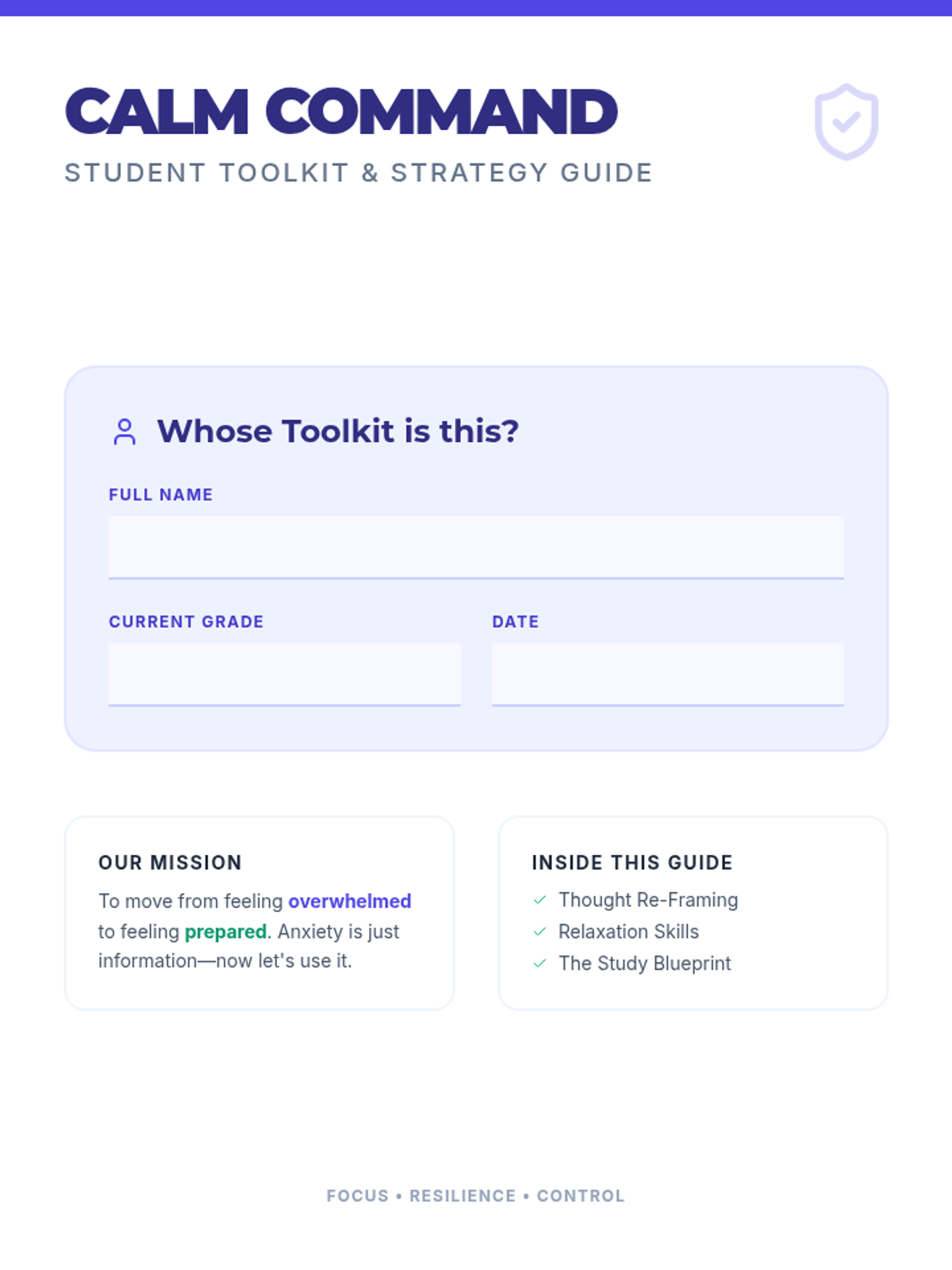 CALM COMMAND

STUDENT TOOLKIT & STRATEGY GUIDE

Whose Toolkit is this?

FULL NAME
____

CURRENT GRADE
____

DATE
____

OUR MISSION

To move from feeling overwhelmed to feeling prepared. Anxiety is just information—now let's use it.

INSIDE THIS GUIDE

✓ Thought Re-Framing
✓ Relaxation Skills
✓ The Study Blueprint

FOCUS • RESILIENCE • CONTROL