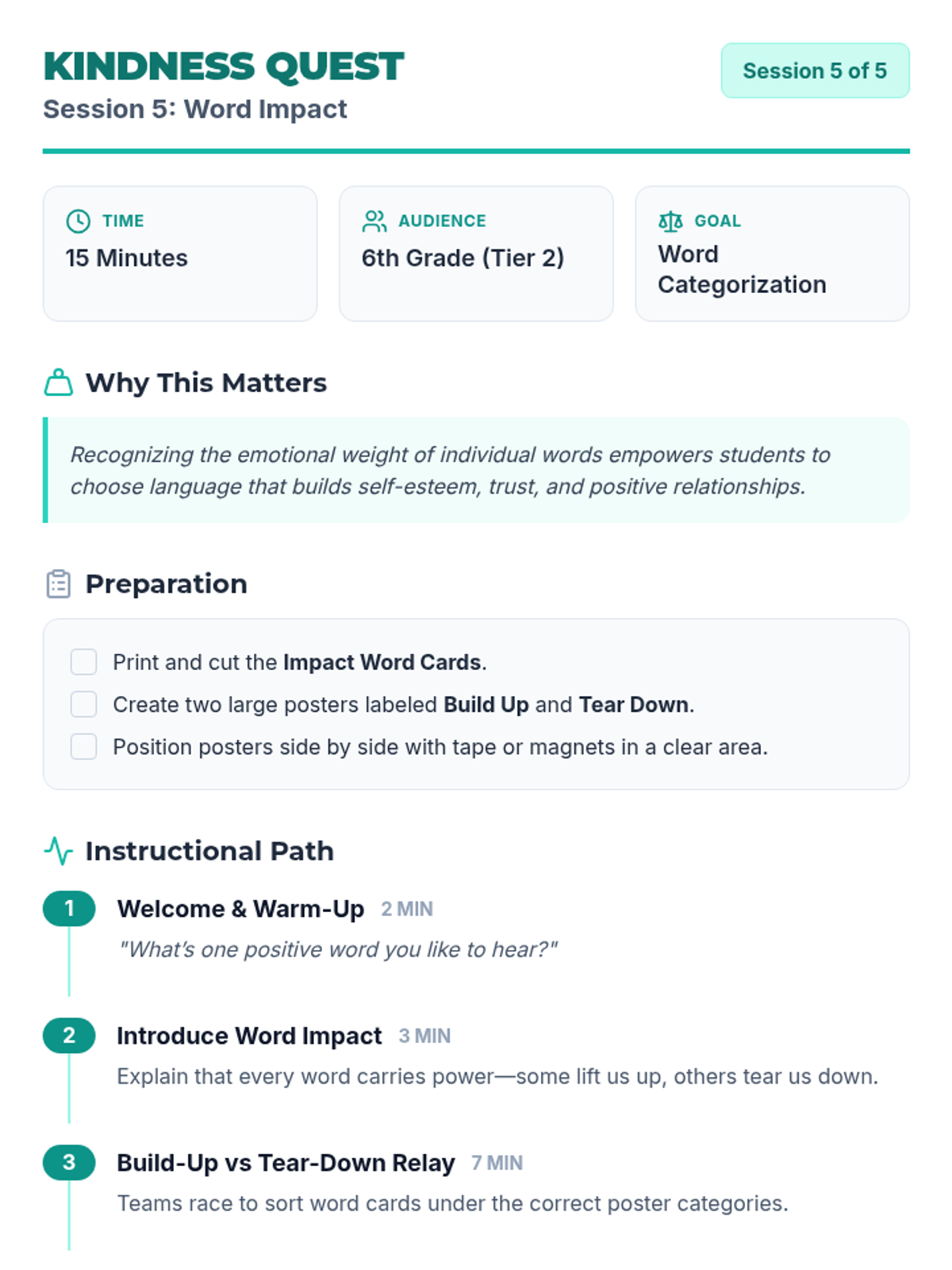 KINDNESS QUEST
Session 5: Word Impact

Session 5 of 5

TIME
15 Minutes

AUDIENCE
6th Grade (Tier 2)

GOAL
Word Categorization

Why This Matters

Recognizing the emotional weight of individual words empowers students to choose language that builds self-esteem, trust, and positive relationships.

Preparation

☐ Print and cut the Impact Word Cards.
☐ Create two large posters labeled Build Up and Tear Down.
☐ Position posters side by side with tape or magnets in a clear area.

Instructional Path

1 Welcome & Warm-Up 2 MIN
"What's one positive word you like to hear?"

2 Introduce Word Impact 3 MIN
Explain that every word carries power—some lift us up, others tear us down.

3 Build-Up vs Tear-Down Relay 7 MIN
Teams race to sort word cards under the correct poster categories.