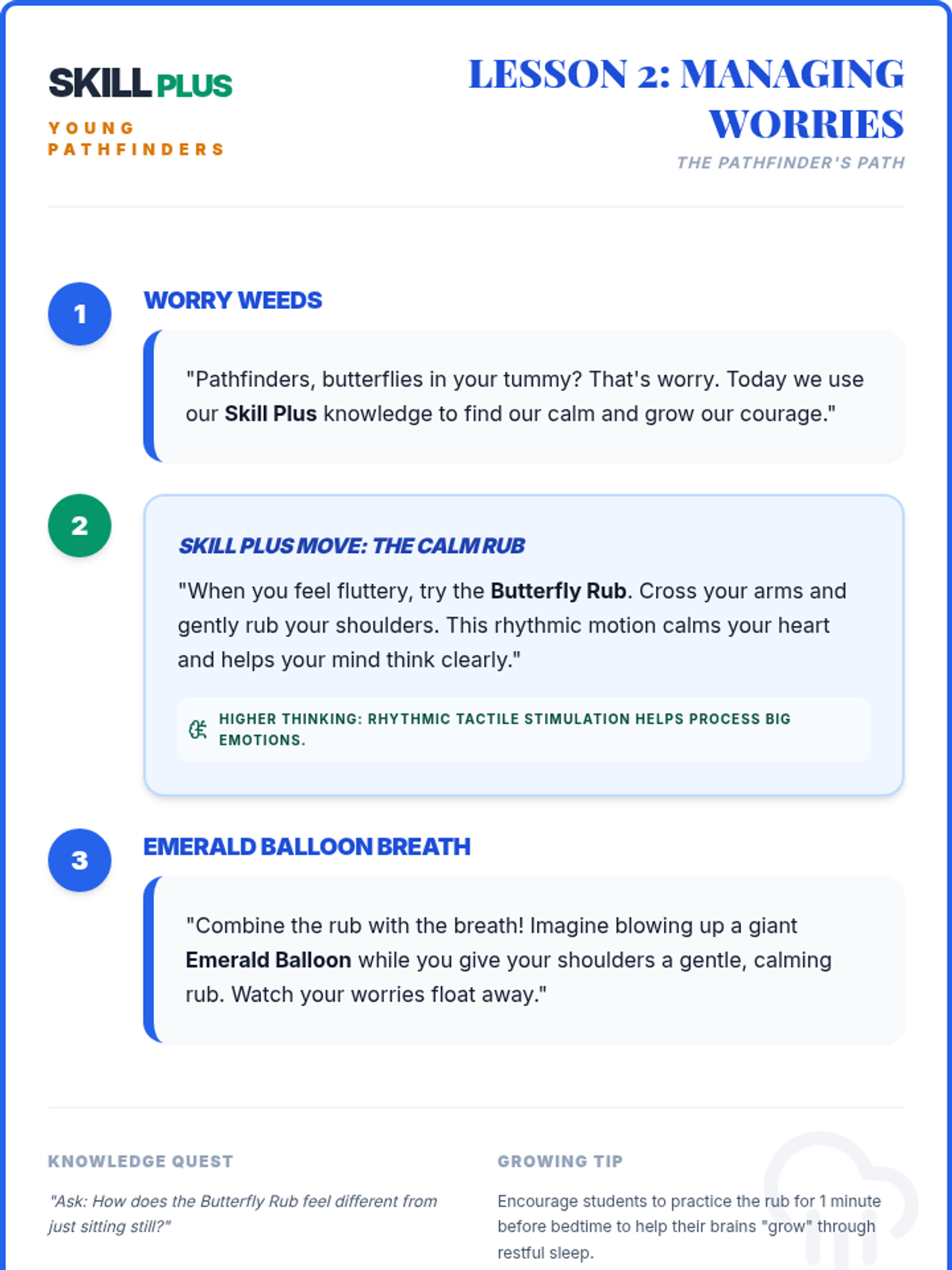 SKILL PLUS

YOUNG PATHFINDERS

LESSON 2: MANAGING WORRIES

THE PATHFINDER'S PATH

1

WORRY WEEDS

"Pathfinders, butterflies in your tummy? That's worry. Today we use our Skill Plus knowledge to find our calm and grow our courage."

2

SKILL PLUS MOVE: THE CALM RUB

"When you feel fluttery, try the Butterfly Rub. Cross your arms and gently rub your shoulders. This rhythmic motion calms your heart and helps your mind think clearly."

HIGHER THINKING: RHYTHMIC TACTILE STIMULATION HELPS PROCESS BIG EMOTIONS.

3

EMERALD BALLOON BREATH

"Combine the rub with the breath! Imagine blowing up a giant Emerald Balloon while you give your shoulders a gentle, calming rub. Watch your worries float away."

KNOWLEDGE QUEST

"Ask: How does the Butterfly Rub feel different from just sitting still?"

GROWING TIP

Encourage students to practice the rub for 1 minute before bedtime to help their brains "grow" through restful sleep.