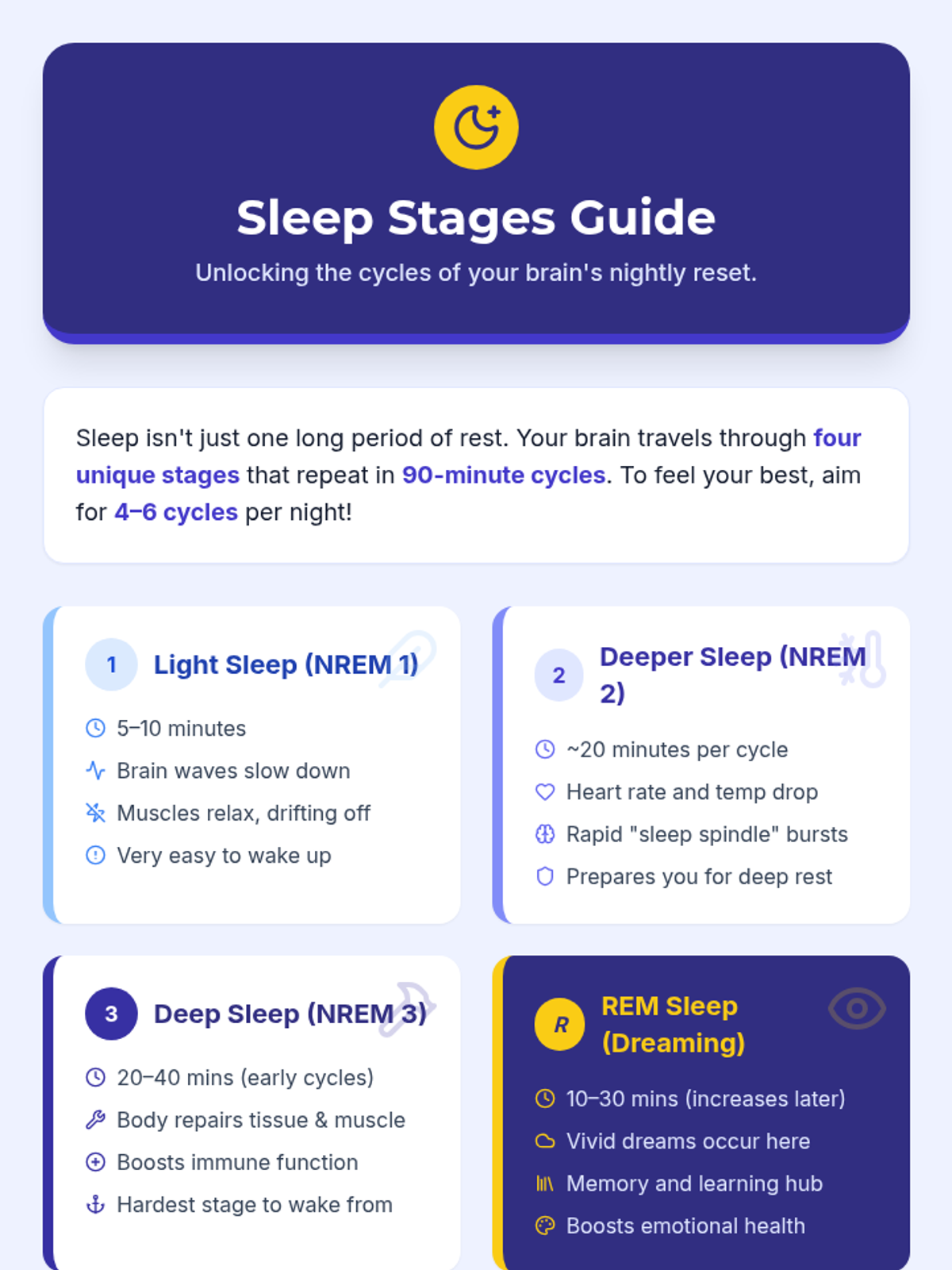 Sleep Stages Guide

Unlocking the cycles of your brain's nightly reset.

Sleep isn't just one long period of rest. Your brain travels through four unique stages that repeat in 90-minute cycles. To feel your best, aim for 4–6 cycles per night!

1 Light Sleep (NREM 1)

5–10 minutes
Brain waves slow down
Muscles relax, drifting off
Very easy to wake up

2 Deeper Sleep (NREM 2)

~20 minutes per cycle
Heart rate and temp drop
Rapid "sleep spindle" bursts
Prepares you for deep rest

3 Deep Sleep (NREM 3)

20–40 mins (early cycles)
Body repairs tissue & muscle
Boosts immune function
Hardest stage to wake from

R REM Sleep (Dreaming)

10–30 mins (increases later)
Vivid dreams occur here
Memory and learning hub
Boosts emotional health