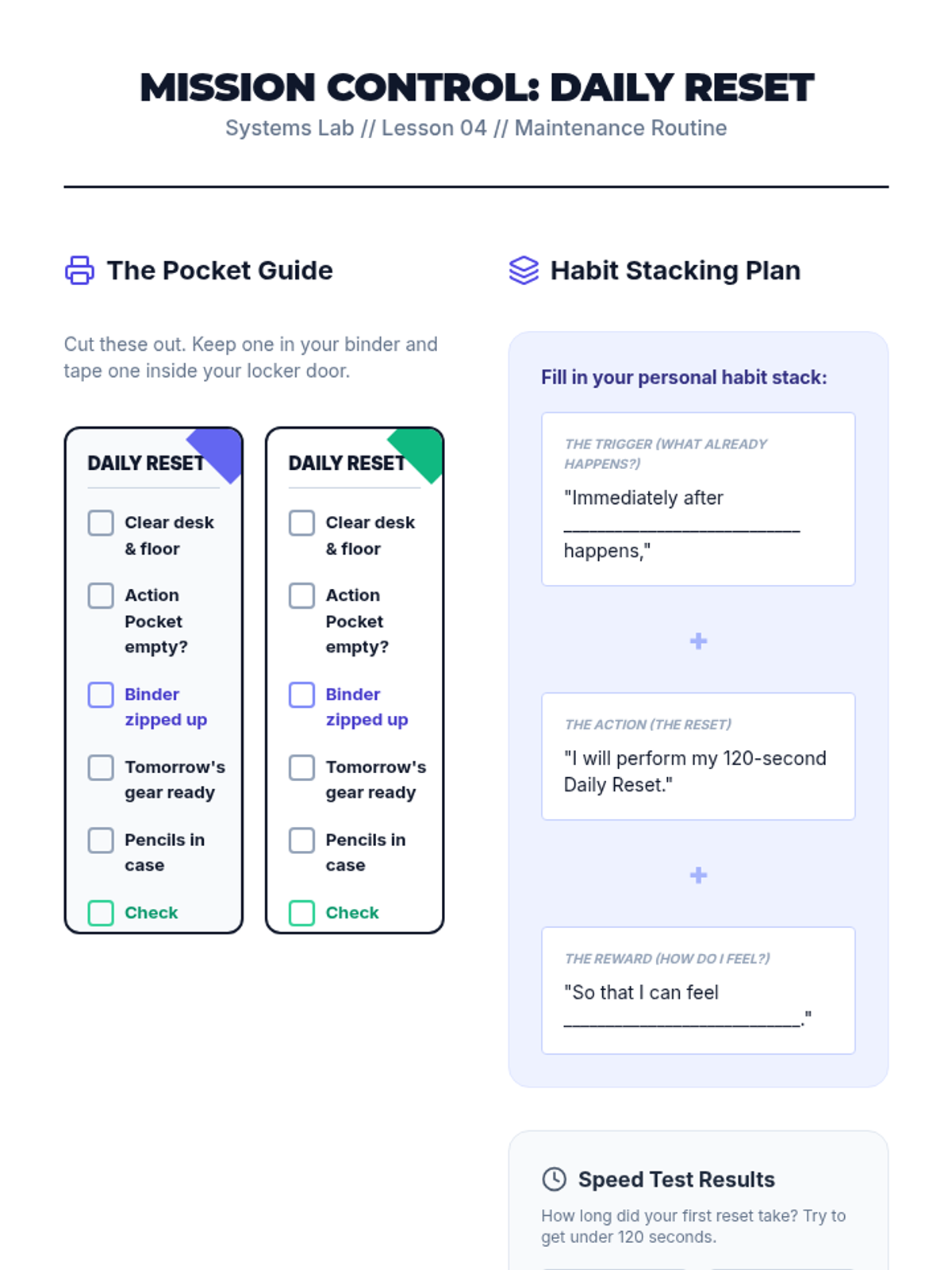 MISSION CONTROL: DAILY RESET
Systems Lab // Lesson 04 // Maintenance Routine

The Pocket Guide

Cut these out. Keep one in your binder and tape one inside your locker door.

DAILY RESET
☐ Clear desk & floor
☐ Action Pocket empty?
☐ Binder zipped up
☐ Tomorrow's gear ready
☐ Pencils in case
☐ Check

DAILY RESET
☐ Clear desk & floor
☐ Action Pocket empty?
☐ Binder zipped up
☐ Tomorrow's gear ready
☐ Pencils in case
☐ Check

Habit Stacking Plan

Fill in your personal habit stack:

THE TRIGGER (WHAT ALREADY HAPPENS?)
"Immediately after ____ happens,"

+

THE ACTION (THE RESET)
"I will perform my 120-second Daily Reset."

+

THE REWARD (HOW DO I FEEL?)
"So that I can feel ____."

Speed Test Results
How long did your first reset take? Try to get under 120 seconds.