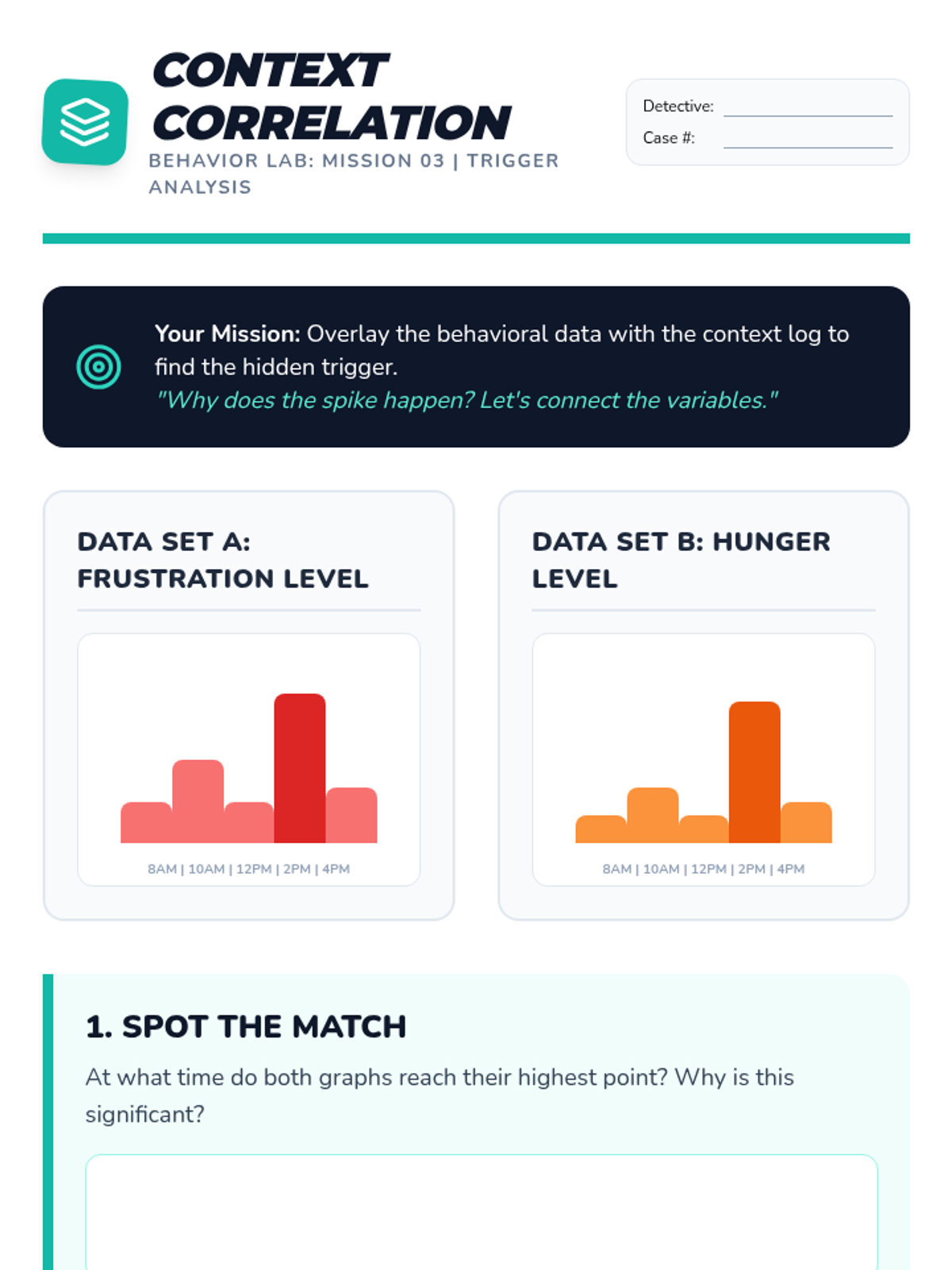 CONTEXT CORRELATION

BEHAVIOR LAB: MISSION 03 | TRIGGER ANALYSIS

Detective: ____
Case #: ____

Your Mission: Overlay the behavioral data with the context log to find the hidden trigger.
"Why does the spike happen? Let's connect the variables."

DATA SET A: FRUSTRATION LEVEL

8AM | 10AM | 12PM | 2PM | 4PM

DATA SET B: HUNGER LEVEL

8AM | 10AM | 12PM | 2PM | 4PM

1. SPOT THE MATCH

At what time do both graphs reach their highest point? Why is this significant?