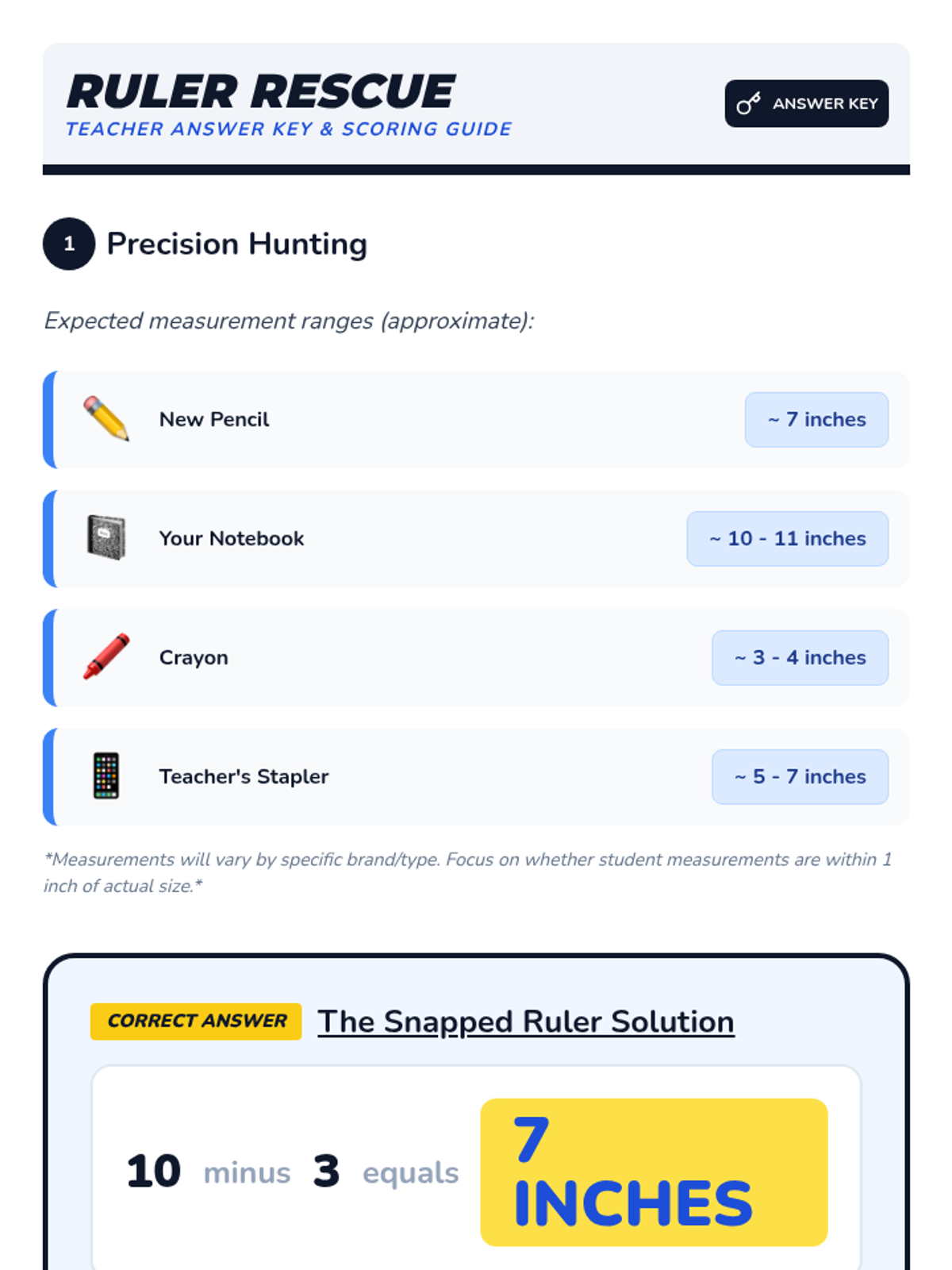 RULER RESCUE
TEACHER ANSWER KEY & SCORING GUIDE

ANSWER KEY

1 Precision Hunting

Expected measurement ranges (approximate):

New Pencil
~ 7 inches

Your Notebook
~ 10 - 11 inches

Crayon
~ 3 - 4 inches

Teacher's Stapler
~ 5 - 7 inches

*Measurements will vary by specific brand/type. Focus on whether student measurements are within 1 inch of actual size.*

CORRECT ANSWER The Snapped Ruler Solution

10 minus 3 equals 7 INCHES