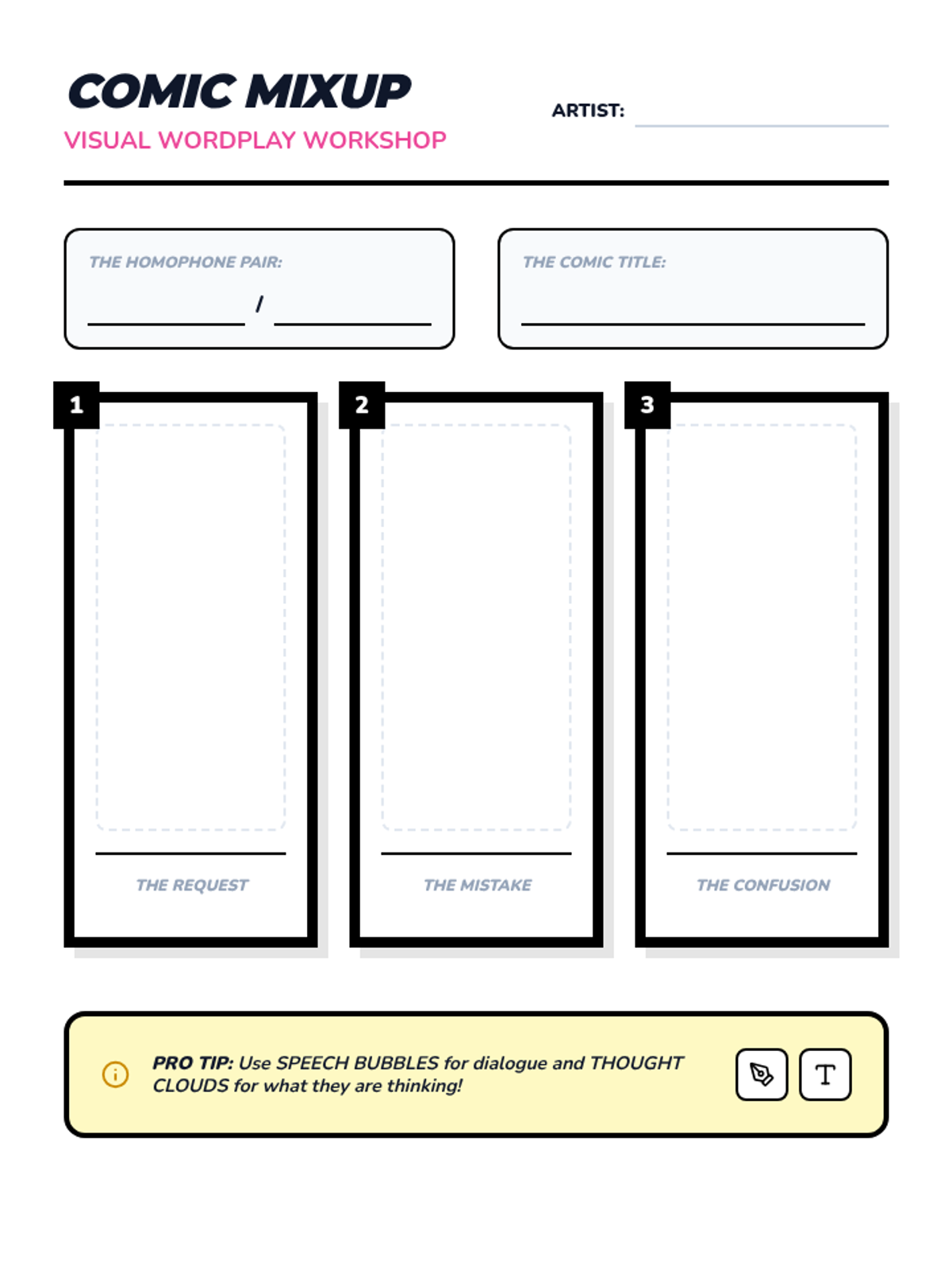 COMIC MIXUP
VISUAL WORDPLAY WORKSHOP

ARTIST:

THE HOMOPHONE PAIR:
/

THE COMIC TITLE:

1
THE REQUEST

2
THE MISTAKE

3
THE CONFUSION

PRO TIP: Use SPEECH BUBBLES for dialogue and THOUGHT CLOUDS for what they are thinking!

T