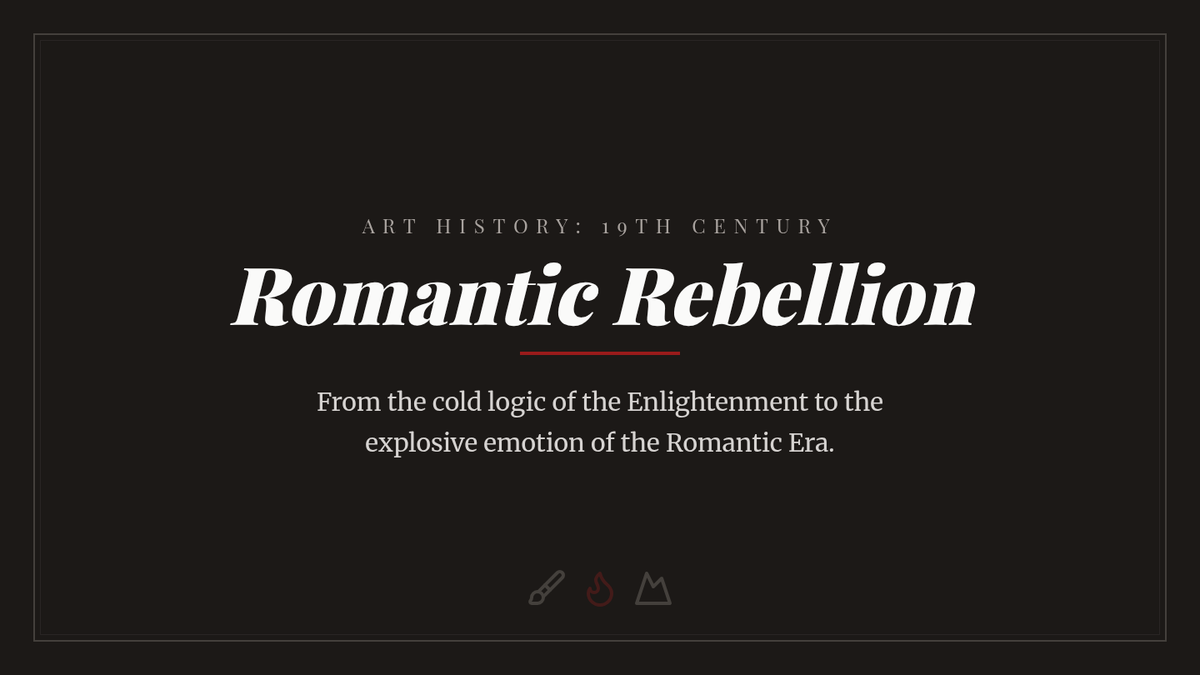 ART HISTORY: 19TH CENTURY

Romantic Rebellion

From the cold logic of the Enlightenment to the explosive emotion of the Romantic Era.