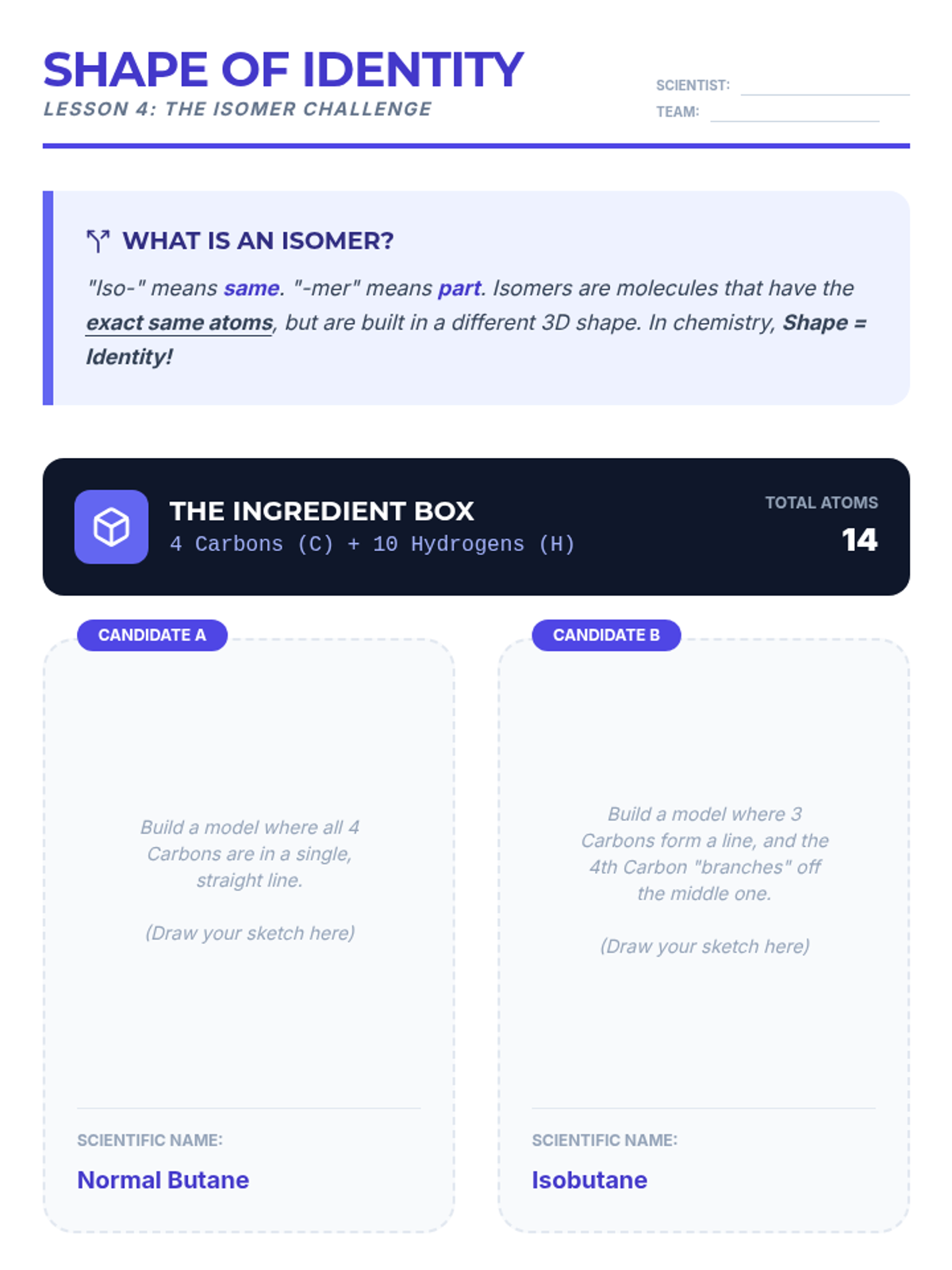 SHAPE OF IDENTITY
LESSON 4: THE ISOMER CHALLENGE

SCIENTIST: ____
TEAM: ____

WHAT IS AN ISOMER?

"Iso-" means same. "-mer" means part. Isomers are molecules that have the exact same atoms, but are built in a different 3D shape. In chemistry, Shape = Identity!

THE INGREDIENT BOX
4 Carbons (C) + 10 Hydrogens (H)

TOTAL ATOMS
14

CANDIDATE A

Build a model where all 4 Carbons are in a single, straight line.

(Draw your sketch here)

SCIENTIFIC NAME:
Normal Butane

CANDIDATE B

Build a model where 3 Carbons form a line, and the 4th Carbon "branches" off the middle one.

(Draw your sketch here)

SCIENTIFIC NAME:
Isobutane