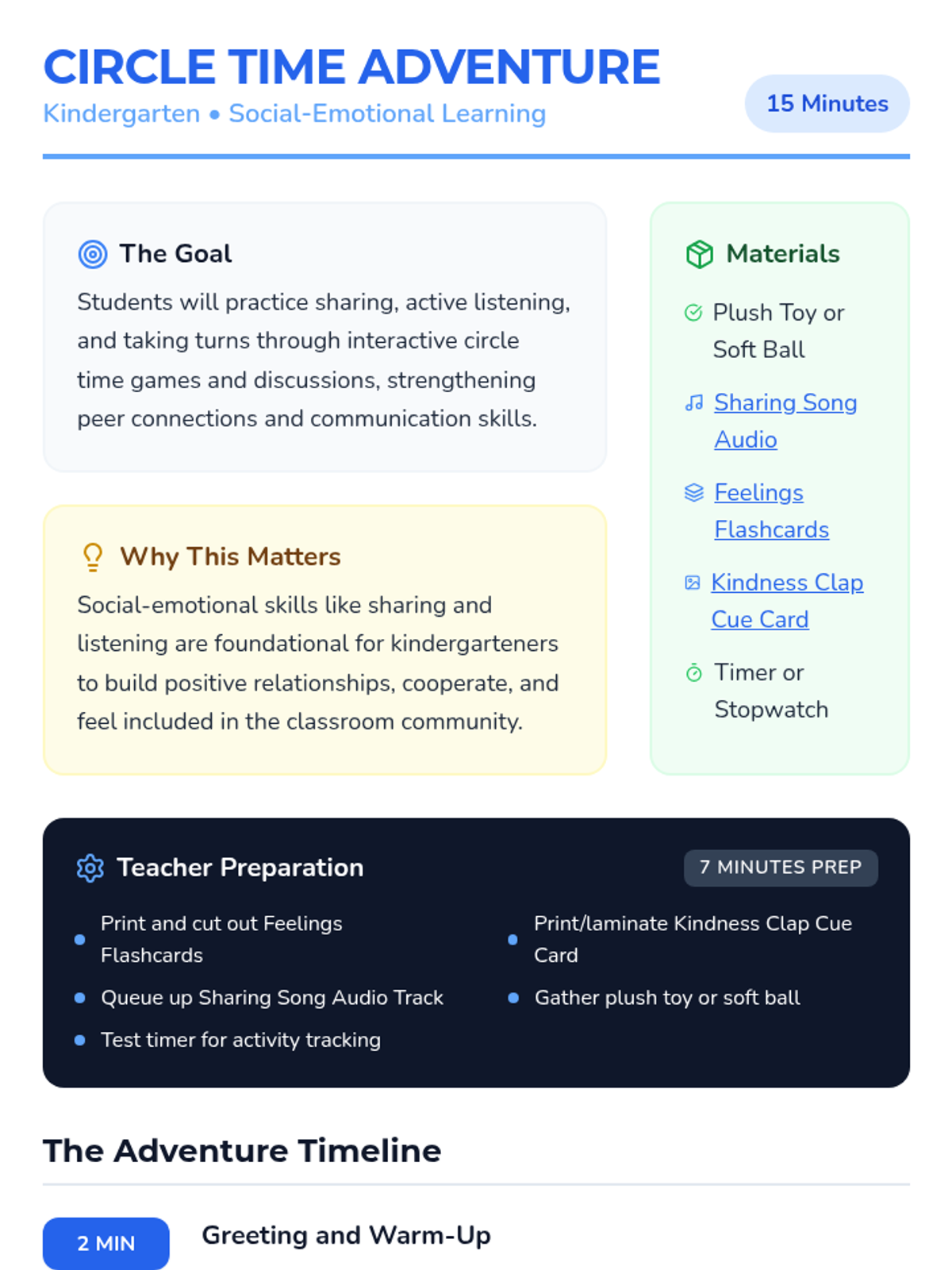 CIRCLE TIME ADVENTURE
Kindergarten • Social-Emotional Learning

15 Minutes

The Goal

Students will practice sharing, active listening, and taking turns through interactive circle time games and discussions, strengthening peer connections and communication skills.

Why This Matters

Social-emotional skills like sharing and listening are foundational for kindergarteners to build positive relationships, cooperate, and feel included in the classroom community.

Materials

Plush Toy or Soft Ball

Sharing Song Audio

Feelings Flashcards

Kindness Clap Cue Card

Timer or Stopwatch

Teacher Preparation

7 MINUTES PREP

• Print and cut out Feelings Flashcards
• Queue up Sharing Song Audio Track
• Test timer for activity tracking

• Print/laminate Kindness Clap Cue Card
• Gather plush toy or soft ball

The Adventure Timeline

2 MIN

Greeting and Warm-Up