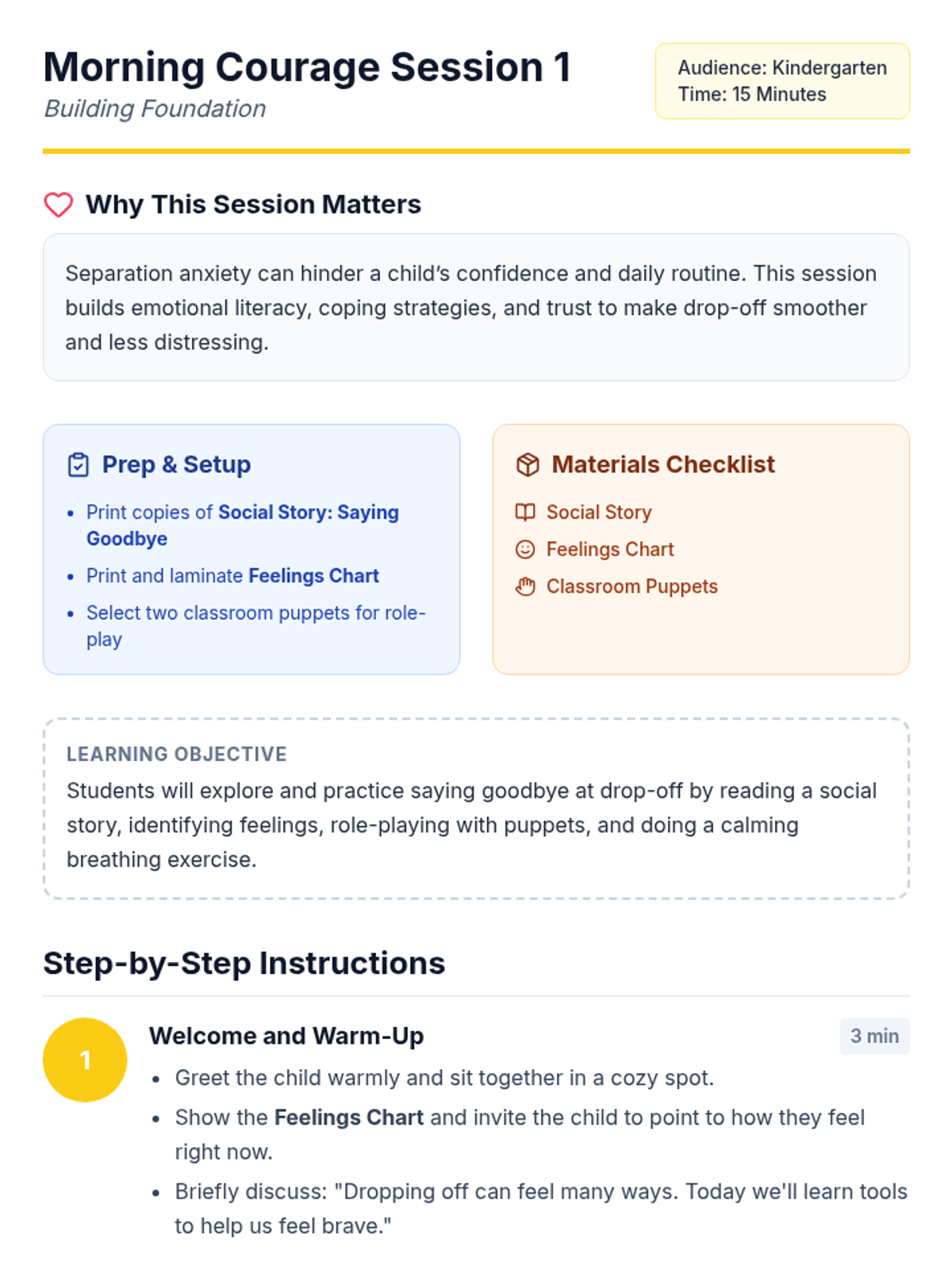 Morning Courage Session 1
Building Foundation

Audience: Kindergarten
Time: 15 Minutes

Why This Session Matters

Separation anxiety can hinder a child's confidence and daily routine. This session builds emotional literacy, coping strategies, and trust to make drop-off smoother and less distressing.

Prep & Setup

• Print copies of Social Story: Saying Goodbye
• Print and laminate Feelings Chart
• Select two classroom puppets for role-play

Materials Checklist

Social Story
Feelings Chart
Classroom Puppets

LEARNING OBJECTIVE
Students will explore and practice saying goodbye at drop-off by reading a social story, identifying feelings, role-playing with puppets, and doing a calming breathing exercise.

Step-by-Step Instructions

1
Welcome and Warm-Up
3 min
• Greet the child warmly and sit together in a cozy spot.
• Show the Feelings Chart and invite the child to point to how they feel right now.
• Briefly discuss: "Dropping off can feel many ways. Today we'll learn tools to help us feel brave."