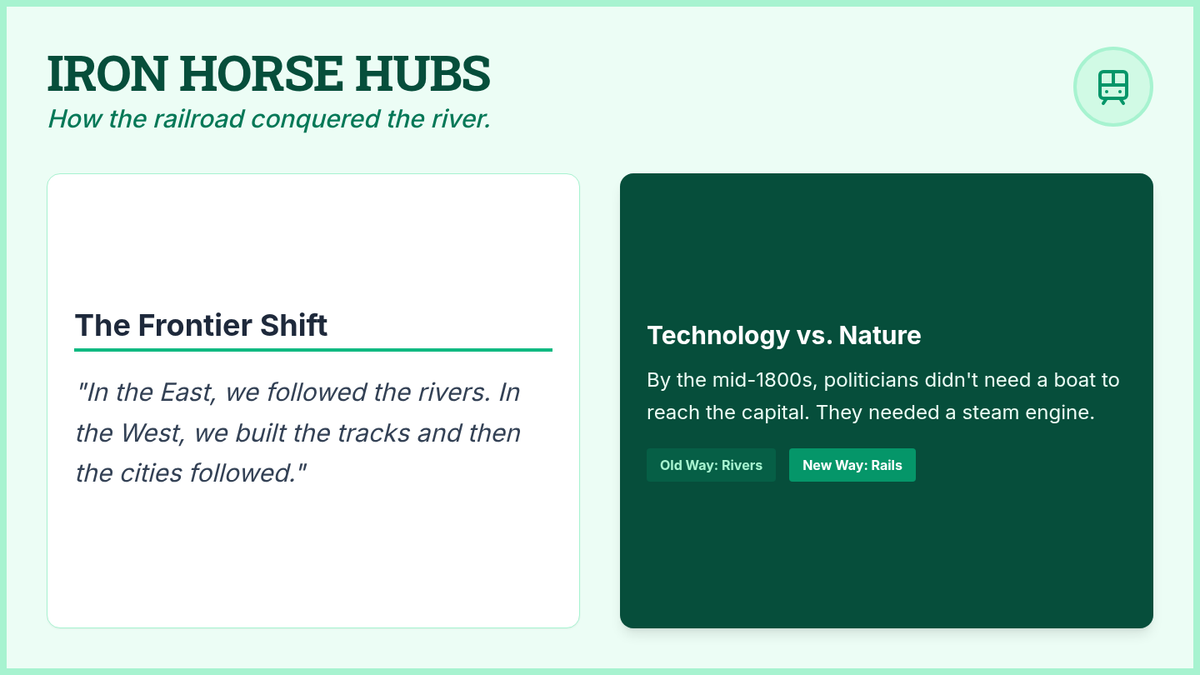 IRON HORSE HUBS
How the railroad conquered the river.

The Frontier Shift

"In the East, we followed the rivers. In the West, we built the tracks and then the cities followed."

Technology vs. Nature

By the mid-1800s, politicians didn't need a boat to reach the capital. They needed a steam engine.

Old Way: Rivers

New Way: Rails