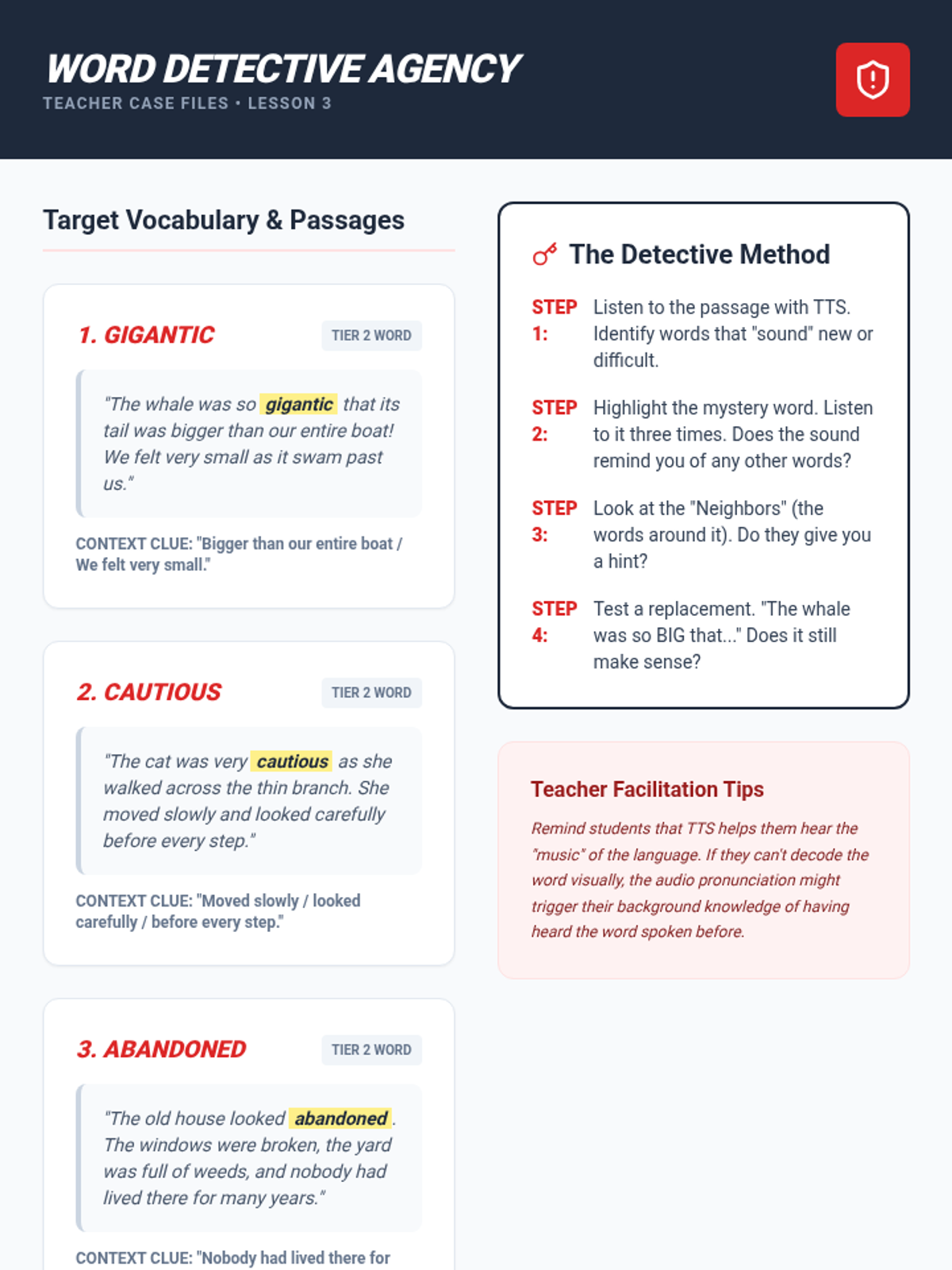 WORD DETECTIVE AGENCY
TEACHER CASE FILES • LESSON 3

Target Vocabulary & Passages

1. GIGANTIC
TIER 2 WORD

"The whale was so gigantic that its tail was bigger than our entire boat! We felt very small as it swam past us."

CONTEXT CLUE: "Bigger than our entire boat / We felt very small."

2. CAUTIOUS
TIER 2 WORD

"The cat was very cautious as she walked across the thin branch. She moved slowly and looked carefully before every step."

CONTEXT CLUE: "Moved slowly / looked carefully / before every step."

3. ABANDONED
TIER 2 WORD

"The old house looked abandoned. The windows were broken, the yard was full of weeds, and nobody had lived there for many years."

CONTEXT CLUE: "Nobody had lived there for

The Detective Method

STEP 1: Listen to the passage with TTS. Identify words that "sound" new or difficult.

STEP 2: Highlight the mystery word. Listen to it three times. Does the sound remind you of any other words?

STEP 3: Look at the "Neighbors" (the words around it). Do they give you a hint?

STEP 4: Test a replacement. "The whale was so BIG that..." Does it still make sense?

Teacher Facilitation Tips

Remind students that TTS helps them hear the "music" of the language. If they can't decode the word visually, the audio pronunciation might trigger their background knowledge of having heard the word spoken before.