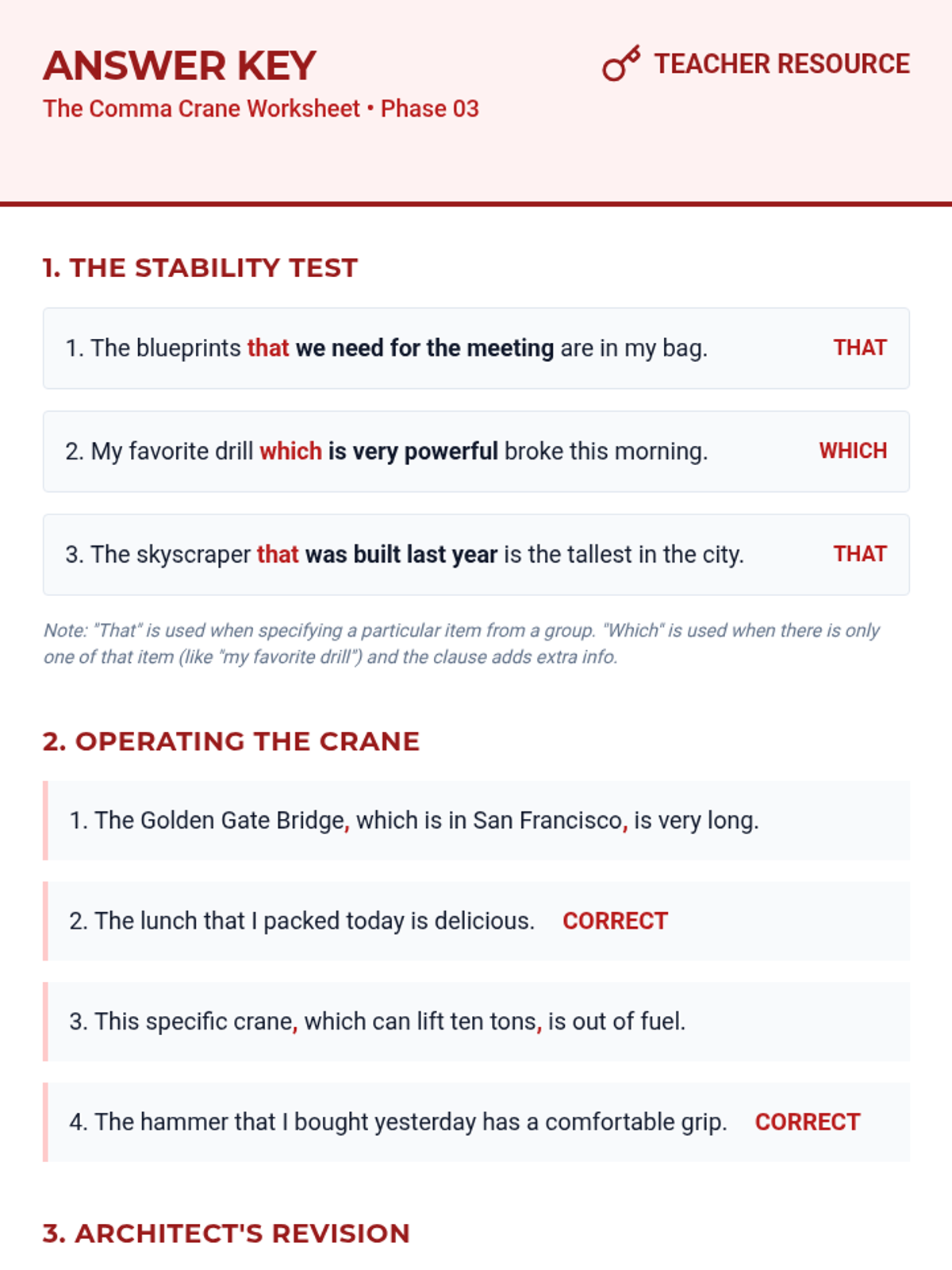 ANSWER KEY
The Comma Crane Worksheet • Phase 03

TEACHER RESOURCE

1. THE STABILITY TEST

1. The blueprints that we need for the meeting are in my bag. THAT

2. My favorite drill which is very powerful broke this morning. WHICH

3. The skyscraper that was built last year is the tallest in the city. THAT

Note: "That" is used when specifying a particular item from a group. "Which" is used when there is only one of that item (like "my favorite drill") and the clause adds extra info.

2. OPERATING THE CRANE

1. The Golden Gate Bridge, which is in San Francisco, is very long.

2. The lunch that I packed today is delicious. CORRECT

3. This specific crane, which can lift ten tons, is out of fuel.

4. The hammer that I bought yesterday has a comfortable grip. CORRECT

3. ARCHITECT'S REVISION