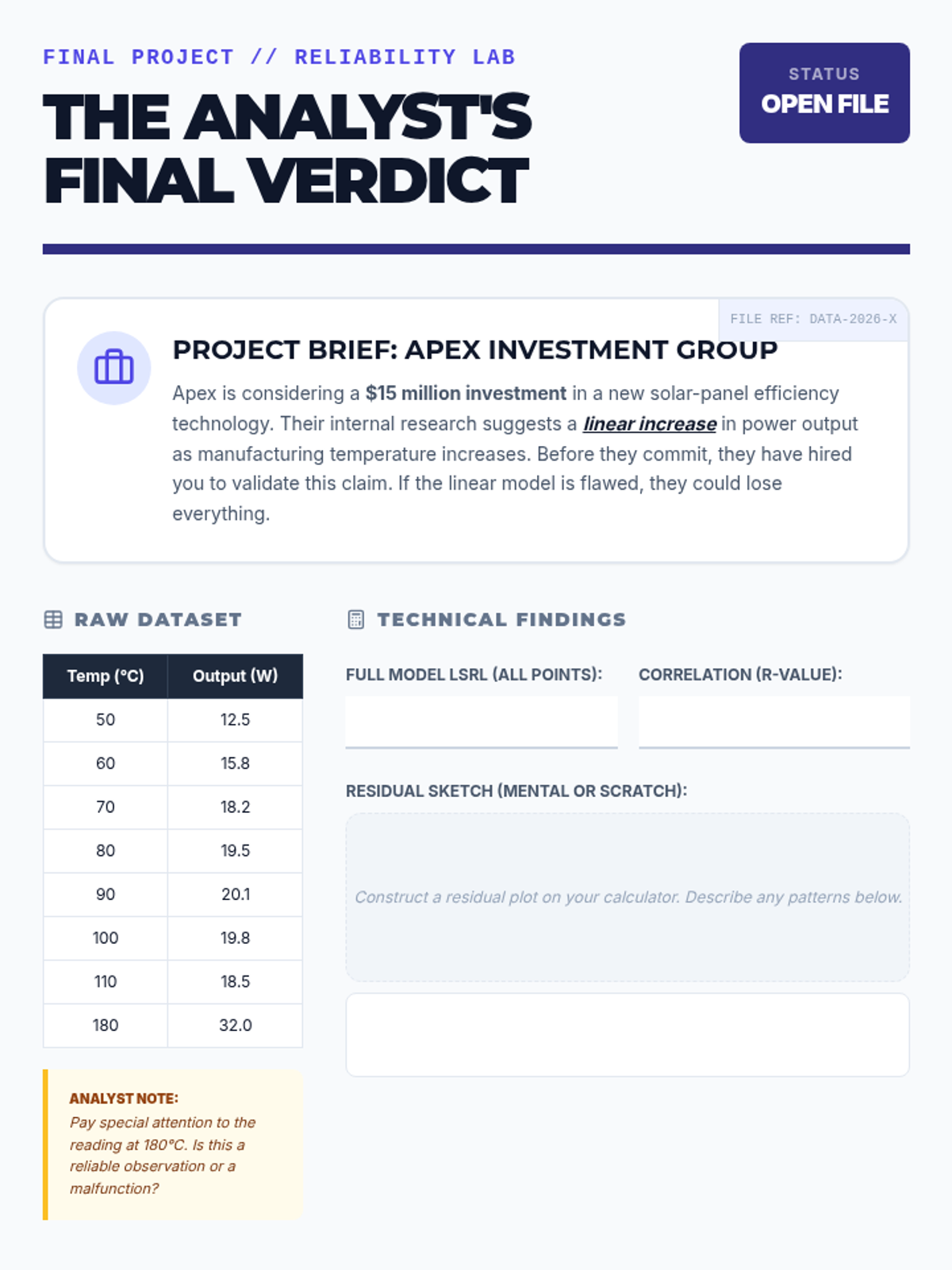 FINAL PROJECT // RELIABILITY LAB

THE ANALYST'S
FINAL VERDICT

STATUS
OPEN FILE

FILE REF: DATA-2026-X

PROJECT BRIEF: APEX INVESTMENT GROUP

Apex is considering a $15 million investment in a new solar-panel efficiency technology. Their internal research suggests a linear increase in power output as manufacturing temperature increases. Before they commit, they have hired you to validate this claim. If the linear model is flawed, they could lose everything.

RAW DATASET

| Temp (°C) | Output (W) |
|---|---|
| 50 | 12.5 |
| 60 | 15.8 |
| 70 | 18.2 |
| 80 | 19.5 |
| 90 | 20.1 |
| 100 | 19.8 |
| 110 | 18.5 |
| 180 | 32.0 |

ANALYST NOTE:
Pay special attention to the reading at 180°C. Is this a reliable observation or a malfunction?

TECHNICAL FINDINGS

FULL MODEL LSRL (ALL POINTS):

CORRELATION (R-VALUE):

RESIDUAL SKETCH (MENTAL OR SCRATCH):

Construct a residual plot on your calculator. Describe any patterns below.