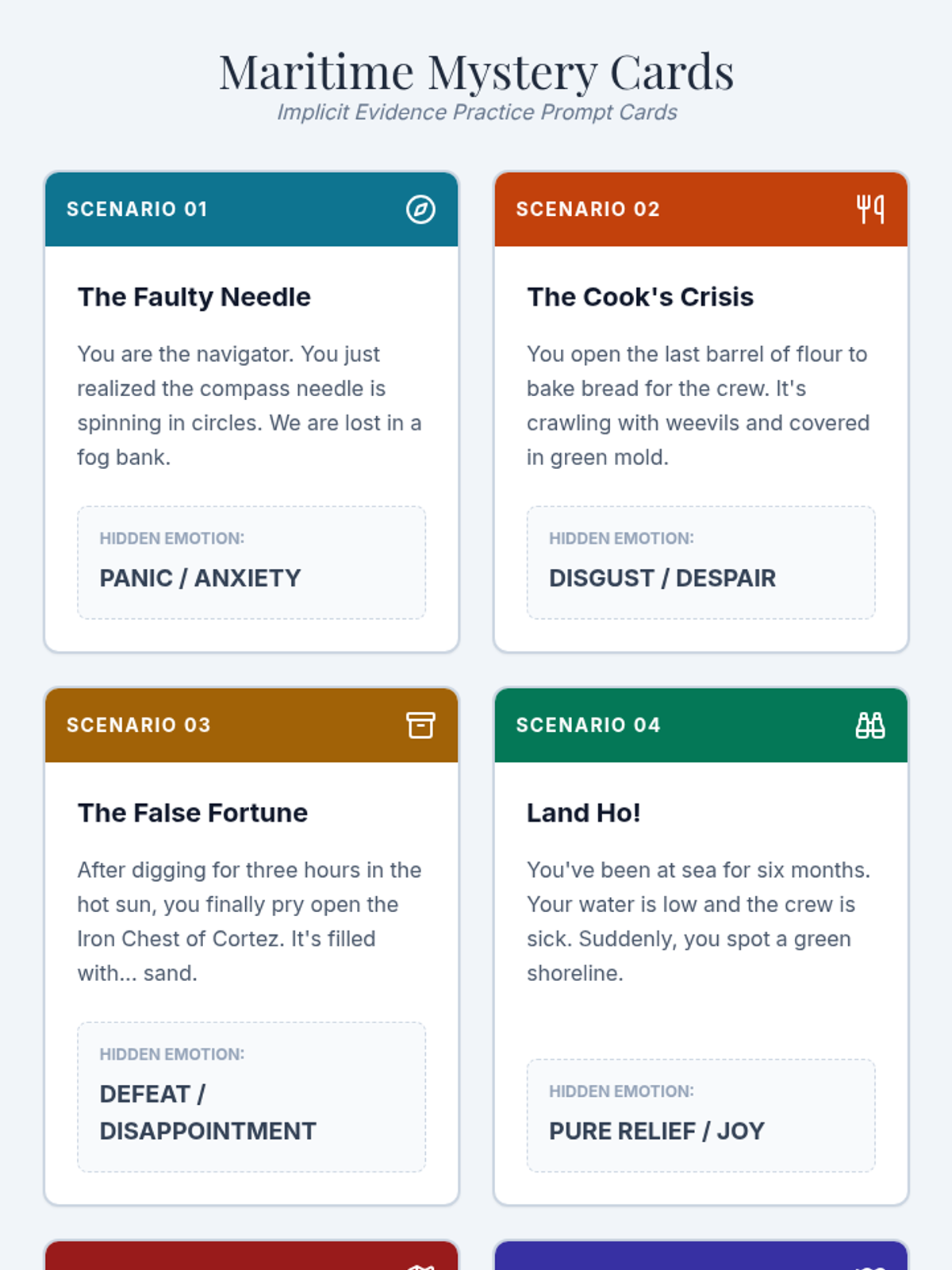 Maritime Mystery Cards
Implicit Evidence Practice Prompt Cards

SCENARIO 01

The Faulty Needle

You are the navigator. You just realized the compass needle is spinning in circles. We are lost in a fog bank.

HIDDEN EMOTION:
PANIC / ANXIETY

SCENARIO 02

The Cook's Crisis

You open the last barrel of flour to bake bread for the crew. It's crawling with weevils and covered in green mold.

HIDDEN EMOTION:
DISGUST / DESPAIR

SCENARIO 03

The False Fortune

After digging for three hours in the hot sun, you finally pry open the Iron Chest of Cortez. It's filled with... sand.

HIDDEN EMOTION:
DEFEAT / DISAPPOINTMENT

SCENARIO 04

Land Ho!

You've been at sea for six months. Your water is low and the crew is sick. Suddenly, you spot a green shoreline.

HIDDEN EMOTION:
PURE RELIEF / JOY