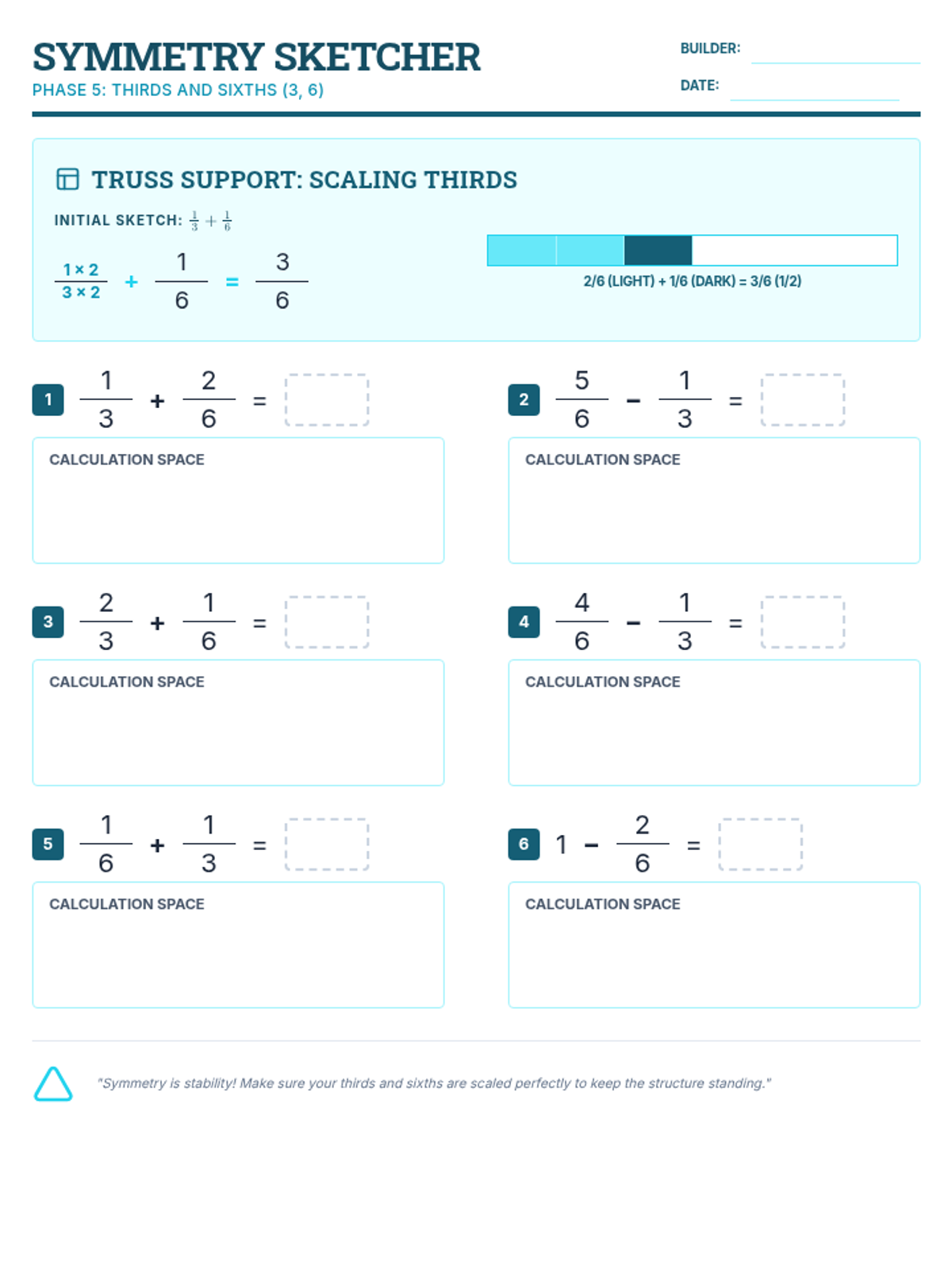 SYMMETRY SKETCHER
PHASE 5: THIRDS AND SIXTHS (3, 6)

BUILDER:
DATE:

TRUSS SUPPORT: SCALING THIRDS

INITIAL SKETCH: $\frac{1}{3} + \frac{1}{6}$

$\frac{1 \times 2}{3 \times 2} + \frac{1}{6} = \frac{3}{6}$

2/6 (LIGHT) + 1/6 (DARK) = 3/6 (1/2)

1 $\frac{1}{3} + \frac{2}{6} =$

CALCULATION SPACE

2 $\frac{5}{6} - \frac{1}{3} =$

CALCULATION SPACE

3 $\frac{2}{3} + \frac{1}{6} =$

CALCULATION SPACE

4 $\frac{4}{6} - \frac{1}{3} =$

CALCULATION SPACE

5 $\frac{1}{6} + \frac{1}{3} =$

CALCULATION SPACE

6 $1 - \frac{2}{6} =$

CALCULATION SPACE

"Symmetry is stability! Make sure your thirds and sixths are scaled perfectly to keep the structure standing."