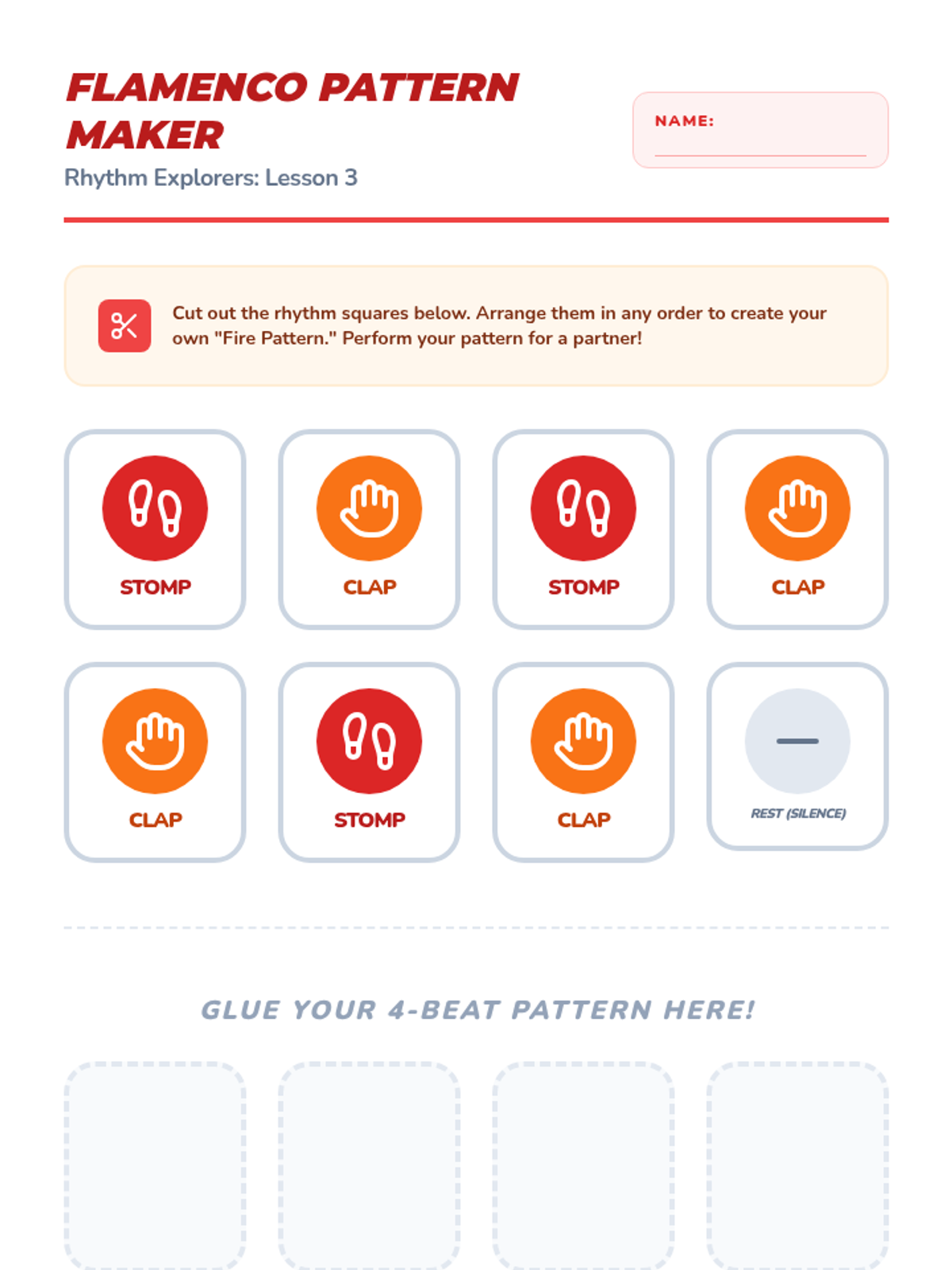 FLAMENCO PATTERN MAKER

Rhythm Explorers: Lesson 3

NAME:

Cut out the rhythm squares below. Arrange them in any order to create your own "Fire Pattern." Perform your pattern for a partner!

STOMP

CLAP

STOMP

CLAP

CLAP

STOMP

CLAP

REST (SILENCE)

GLUE YOUR 4-BEAT PATTERN HERE!