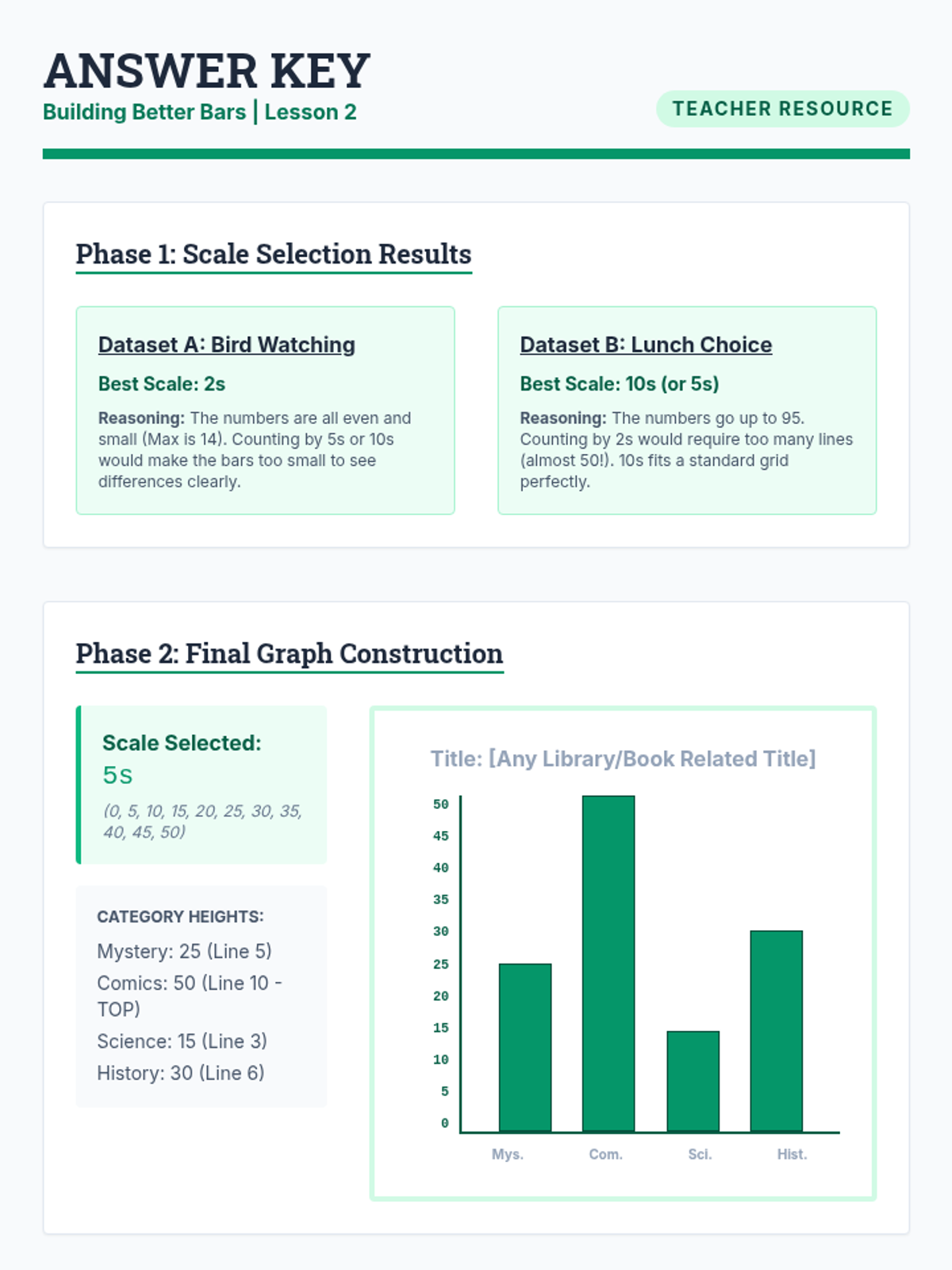 ANSWER KEY
Building Better Bars | Lesson 2

TEACHER RESOURCE

Phase 1: Scale Selection Results

Dataset A: Bird Watching

Best Scale: 2s

Reasoning: The numbers are all even and small (Max is 14). Counting by 5s or 10s would make the bars too small to see differences clearly.

Dataset B: Lunch Choice

Best Scale: 10s (or 5s)

Reasoning: The numbers go up to 95. Counting by 2s would require too many lines (almost 50!). 10s fits a standard grid perfectly.

Phase 2: Final Graph Construction

Scale Selected:
5s
(0, 5, 10, 15, 20, 25, 30, 35, 40, 45, 50)

CATEGORY HEIGHTS:
Mystery: 25 (Line 5)
Comics: 50 (Line 10 - TOP)
Science: 15 (Line 3)
History: 30 (Line 6)

Title: [Any Library/Book Related Title]

50
45
40
35
30
25
20
15
10
5
0

Mys.
Com.
Sci.
Hist.