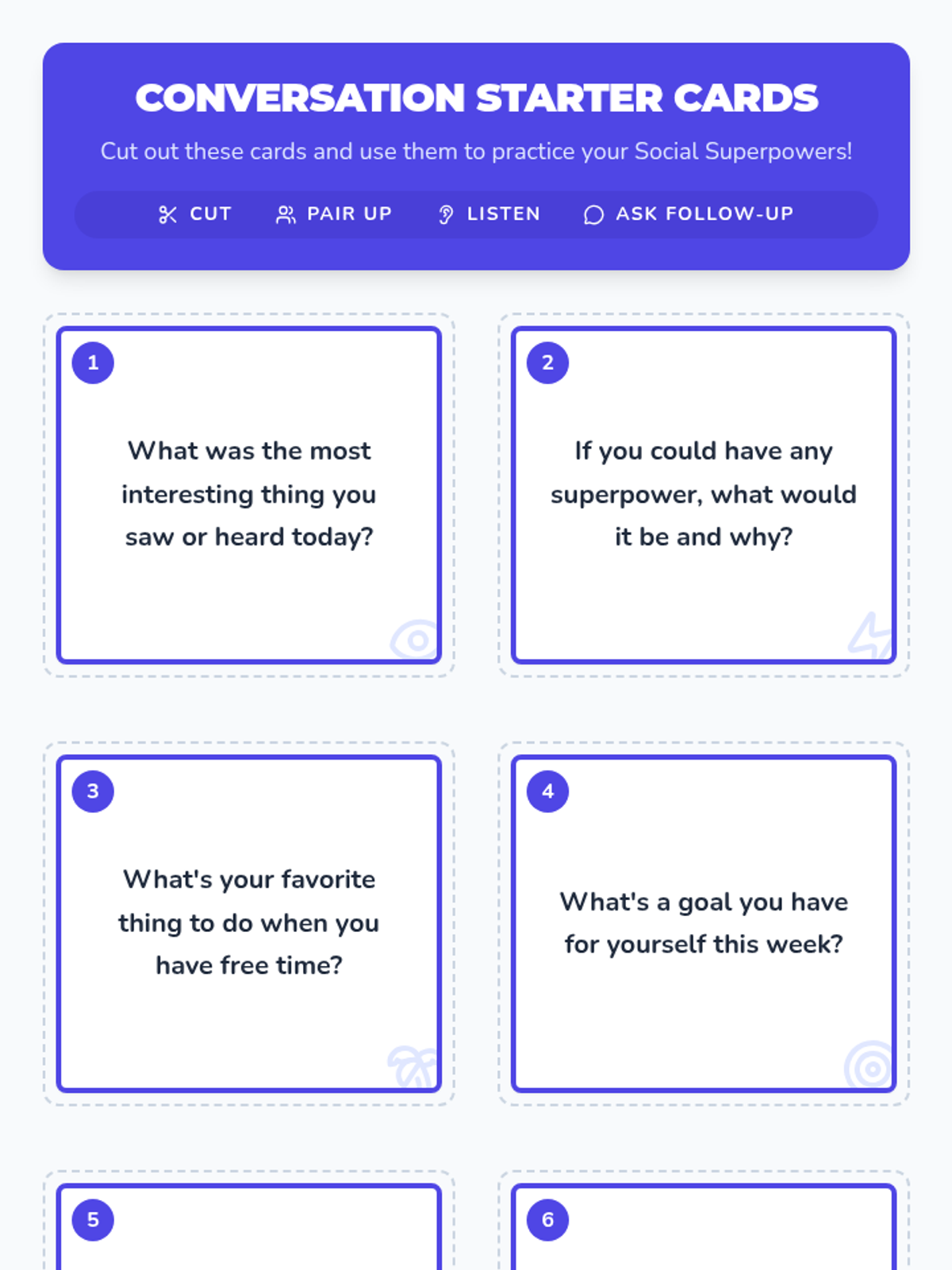 CONVERSATION STARTER CARDS

Cut out these cards and use them to practice your Social Superpowers!

CUT PAIR UP LISTEN ASK FOLLOW-UP

1

What was the most interesting thing you saw or heard today?

2

If you could have any superpower, what would it be and why?

3

What's your favorite thing to do when you have free time?

4

What's a goal you have for yourself this week?

5

6