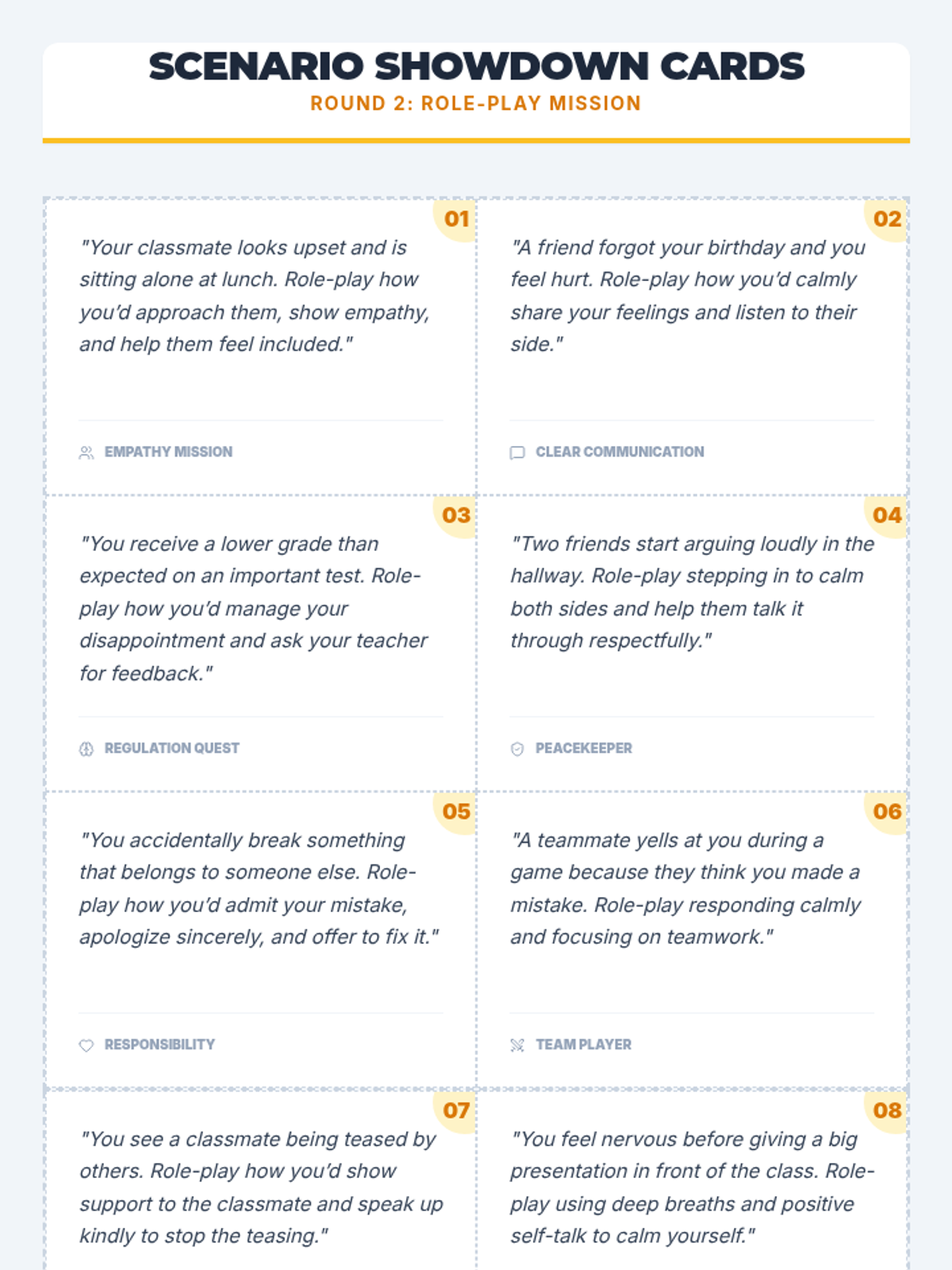 SCENARIO SHOWDOWN CARDS
ROUND 2: ROLE-PLAY MISSION

01

"Your classmate looks upset and is sitting alone at lunch. Role-play how you'd approach them, show empathy, and help them feel included."

EMPATHY MISSION

02

"A friend forgot your birthday and you feel hurt. Role-play how you'd calmly share your feelings and listen to their side."

CLEAR COMMUNICATION

03

"You receive a lower grade than expected on an important test. Role-play how you'd manage your disappointment and ask your teacher for feedback."

REGULATION QUEST

04

"Two friends start arguing loudly in the hallway. Role-play stepping in to calm both sides and help them talk it through respectfully."

PEACEKEEPER

05

"You accidentally break something that belongs to someone else. Role-play how you'd admit your mistake, apologize sincerely, and offer to fix it."

RESPONSIBILITY

06

"A teammate yells at you during a game because they think you made a mistake. Role-play responding calmly and focusing on teamwork."

TEAM PLAYER

07

"You see a classmate being teased by others. Role-play how you'd show support to the classmate and speak up kindly to stop the teasing."

08

"You feel nervous before giving a big presentation in front of the class. Role-play using deep breaths and positive self-talk to calm yourself."