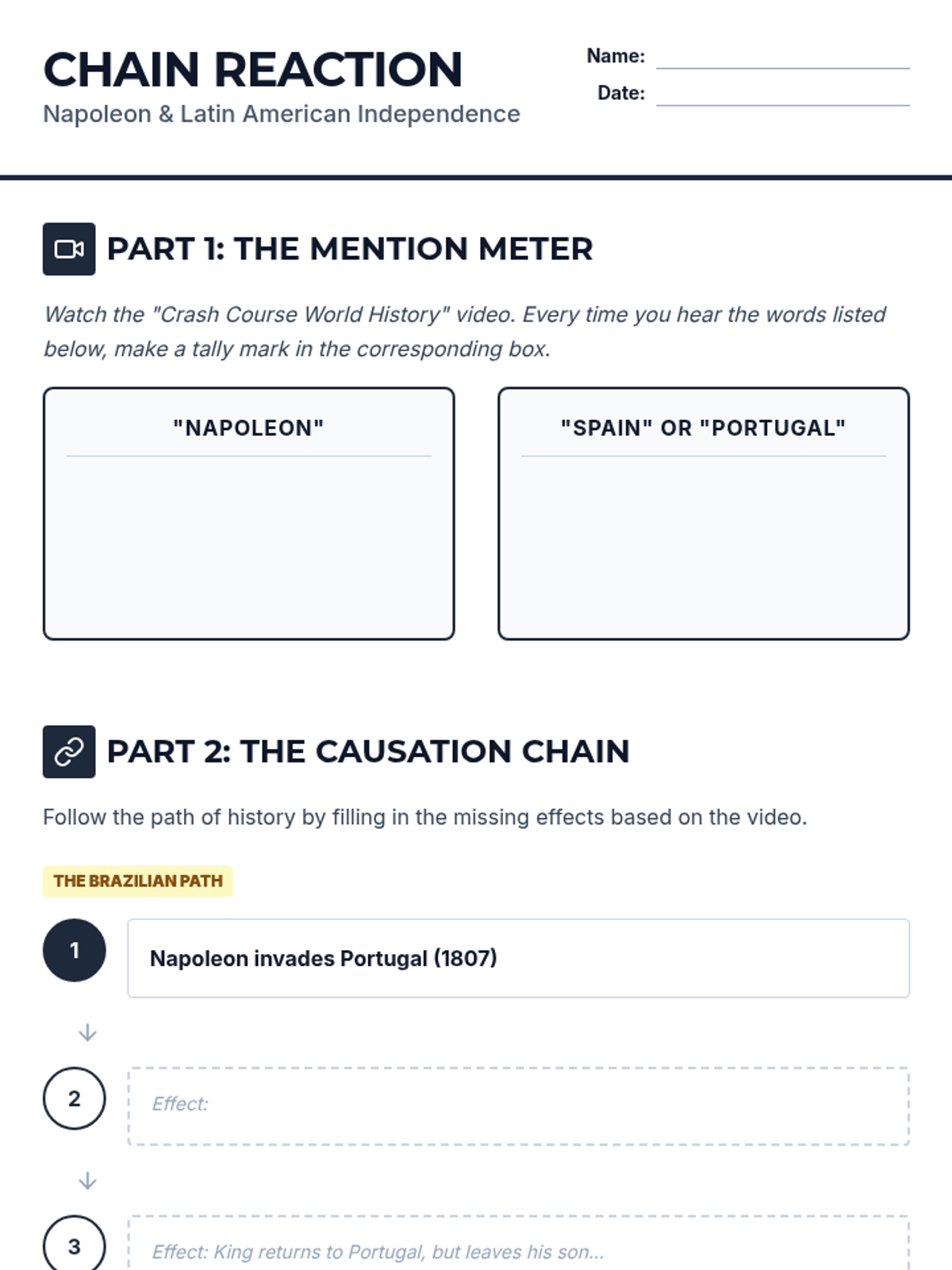 CHAIN REACTION
Napoleon & Latin American Independence

Name:
Date:

PART 1: THE MENTION METER

Watch the "Crash Course World History" video. Every time you hear the words listed below, make a tally mark in the corresponding box.

"NAPOLEON"

"SPAIN" OR "PORTUGAL"

PART 2: THE CAUSATION CHAIN

Follow the path of history by filling in the missing effects based on the video.

THE BRAZILIAN PATH

1
Napoleon invades Portugal (1807)

2
Effect:

3
Effect: King returns to Portugal, but leaves his son...