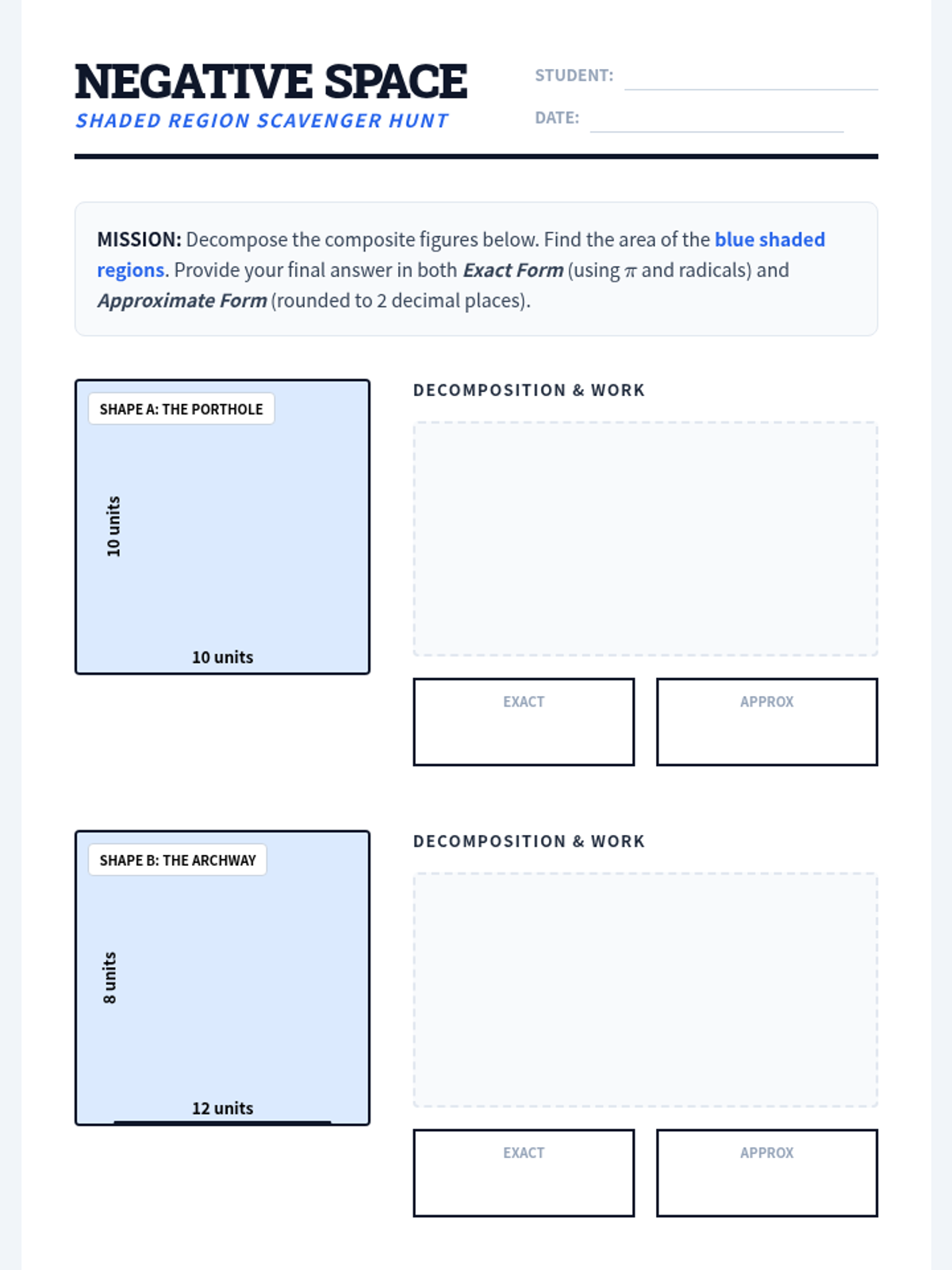 NEGATIVE SPACE
SHADED REGION SCAVENGER HUNT

STUDENT:

DATE:

MISSION: Decompose the composite figures below. Find the area of the blue shaded regions. Provide your final answer in both Exact Form (using $\pi$ and radicals) and Approximate Form (rounded to 2 decimal places).

SHAPE A: THE PORTHOLE

10 units

10 units

DECOMPOSITION & WORK

EXACT

APPROX

SHAPE B: THE ARCHWAY

8 units

12 units

DECOMPOSITION & WORK

EXACT

APPROX