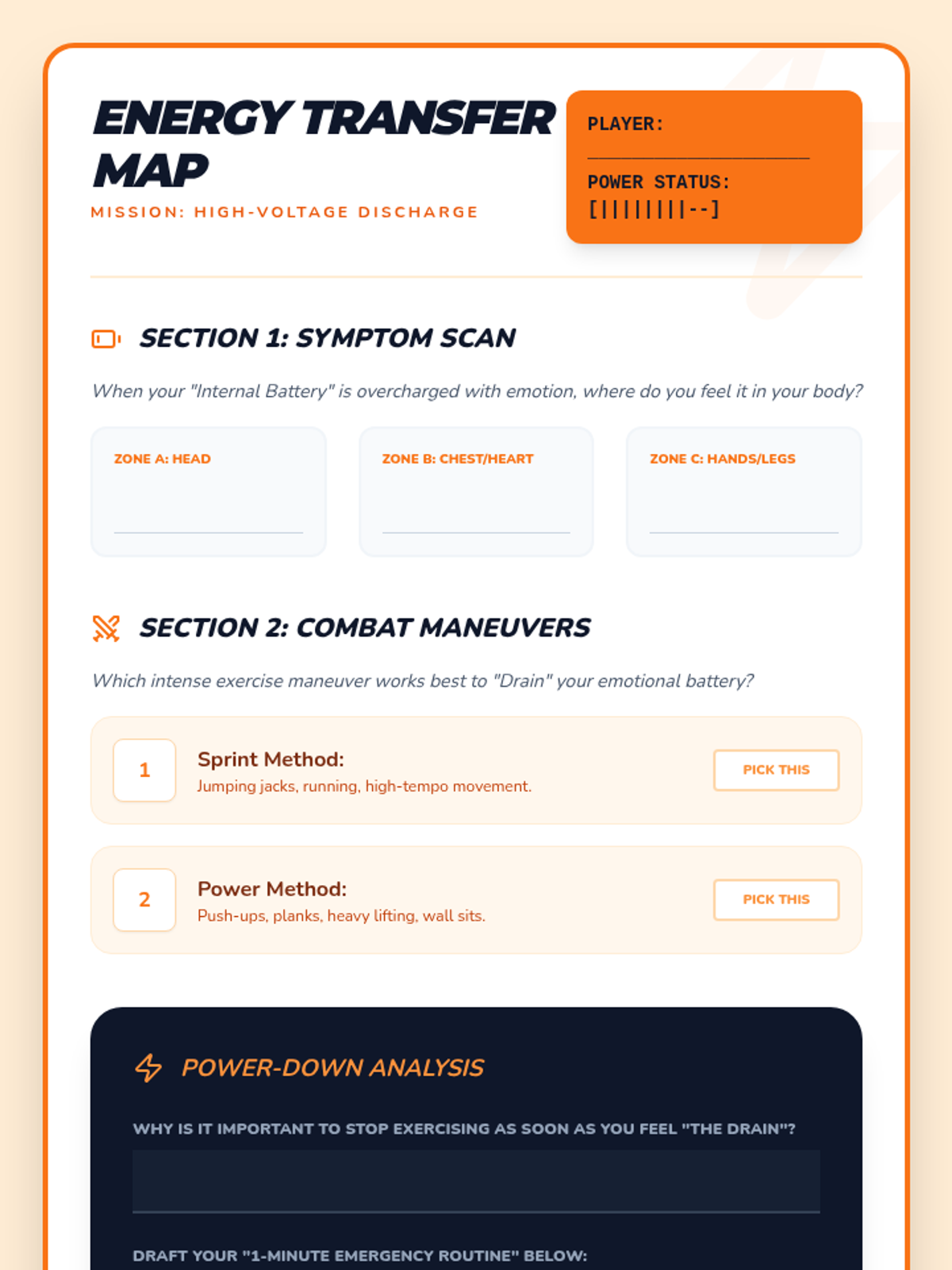 ENERGY TRANSFER MAP

MISSION: HIGH-VOLTAGE DISCHARGE

PLAYER:

POWER STATUS:
[||||||||--]

SECTION 1: SYMPTOM SCAN

When your "Internal Battery" is overcharged with emotion, where do you feel it in your body?

ZONE A: HEAD

ZONE B: CHEST/HEART

ZONE C: HANDS/LEGS

SECTION 2: COMBAT MANEUVERS

Which intense exercise maneuver works best to "Drain" your emotional battery?

1
Sprint Method:
Jumping jacks, running, high-tempo movement.
PICK THIS

2
Power Method:
Push-ups, planks, heavy lifting, wall sits.
PICK THIS

POWER-DOWN ANALYSIS

WHY IS IT IMPORTANT TO STOP EXERCISING AS SOON AS YOU FEEL "THE DRAIN"?

DRAFT YOUR "1-MINUTE EMERGENCY ROUTINE" BELOW: