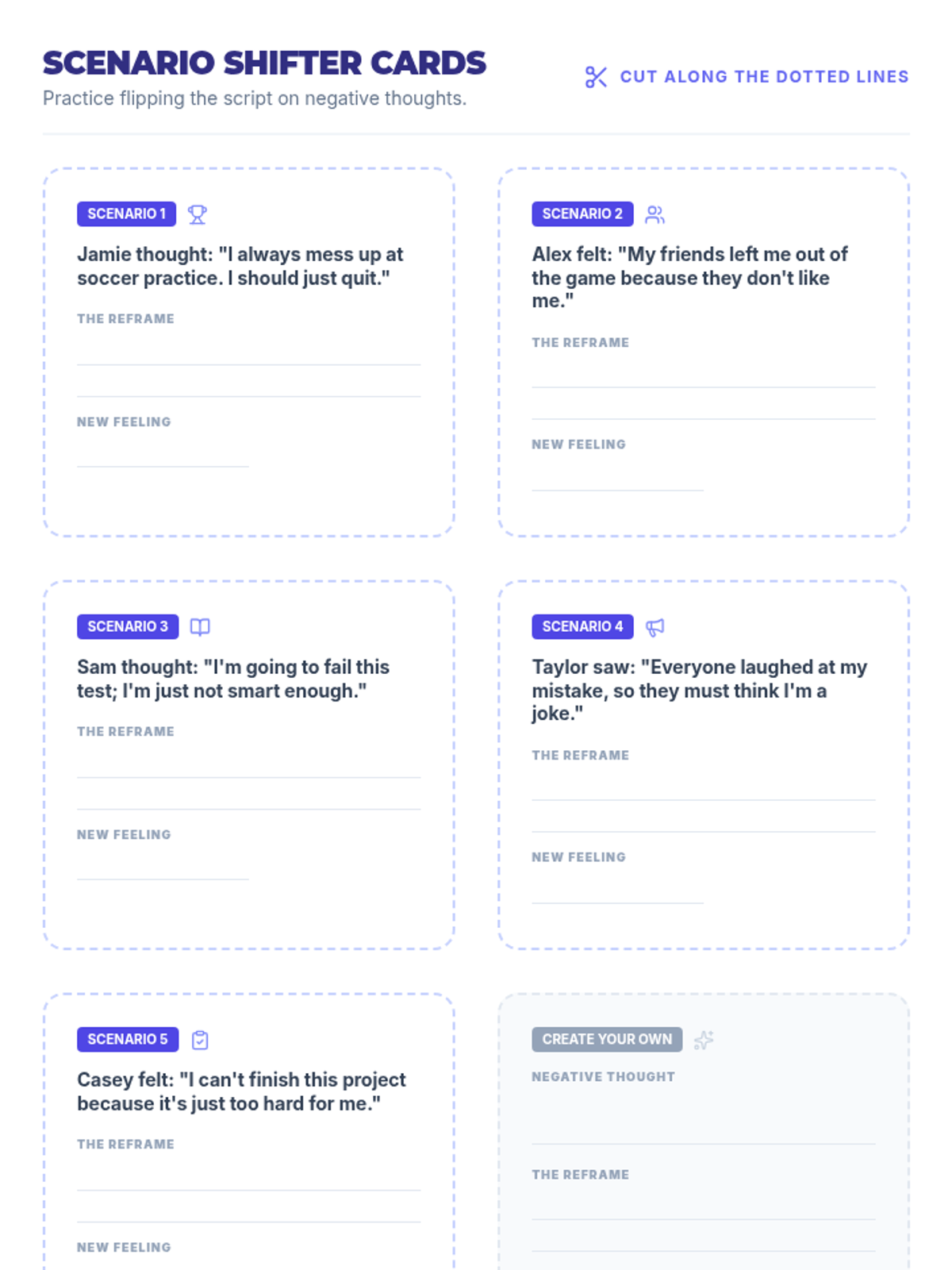 SCENARIO SHIFTER CARDS

Practice flipping the script on negative thoughts.

CUT ALONG THE DOTTED LINES

SCENARIO 1

Jamie thought: "I always mess up at soccer practice. I should just quit."

THE REFRAME

____

____

NEW FEELING

____

SCENARIO 2

Alex felt: "My friends left me out of the game because they don't like me."

THE REFRAME

____

____

NEW FEELING

____

SCENARIO 3

Sam thought: "I'm going to fail this test; I'm just not smart enough."

THE REFRAME

____

____

NEW FEELING

____

SCENARIO 4

Taylor saw: "Everyone laughed at my mistake, so they must think I'm a joke."

THE REFRAME

____

____

NEW FEELING

____

SCENARIO 5

Casey felt: "I can't finish this project because it's just too hard for me."

THE REFRAME

____

____

NEW FEELING

CREATE YOUR OWN

NEGATIVE THOUGHT

____

THE REFRAME

____

____