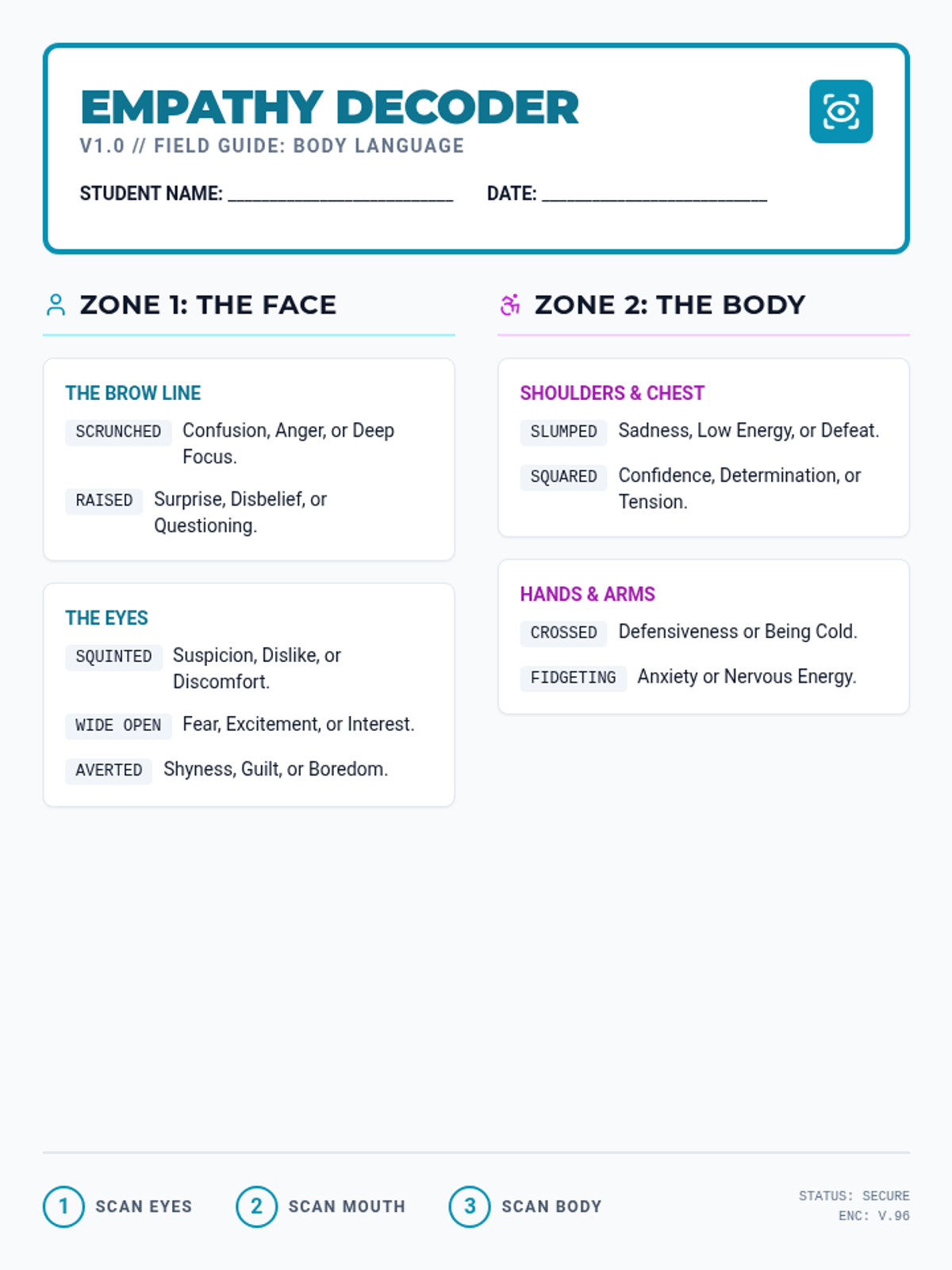 EMPATHY DECODER
V1.0 // FIELD GUIDE: BODY LANGUAGE

STUDENT NAME: ____ DATE: ____

ZONE 1: THE FACE

THE BROW LINE

SCRUNCHED Confusion, Anger, or Deep Focus.

RAISED Surprise, Disbelief, or Questioning.

THE EYES

SQUINTED Suspicion, Dislike, or Discomfort.

WIDE OPEN Fear, Excitement, or Interest.

AVERTED Shyness, Guilt, or Boredom.

ZONE 2: THE BODY

SHOULDERS & CHEST

SLUMPED Sadness, Low Energy, or Defeat.

SQUARED Confidence, Determination, or Tension.

HANDS & ARMS

CROSSED Defensiveness or Being Cold.

FIDGETING Anxiety or Nervous Energy.

1 SCAN EYES 2 SCAN MOUTH 3 SCAN BODY

STATUS: SECURE
ENC: V.96