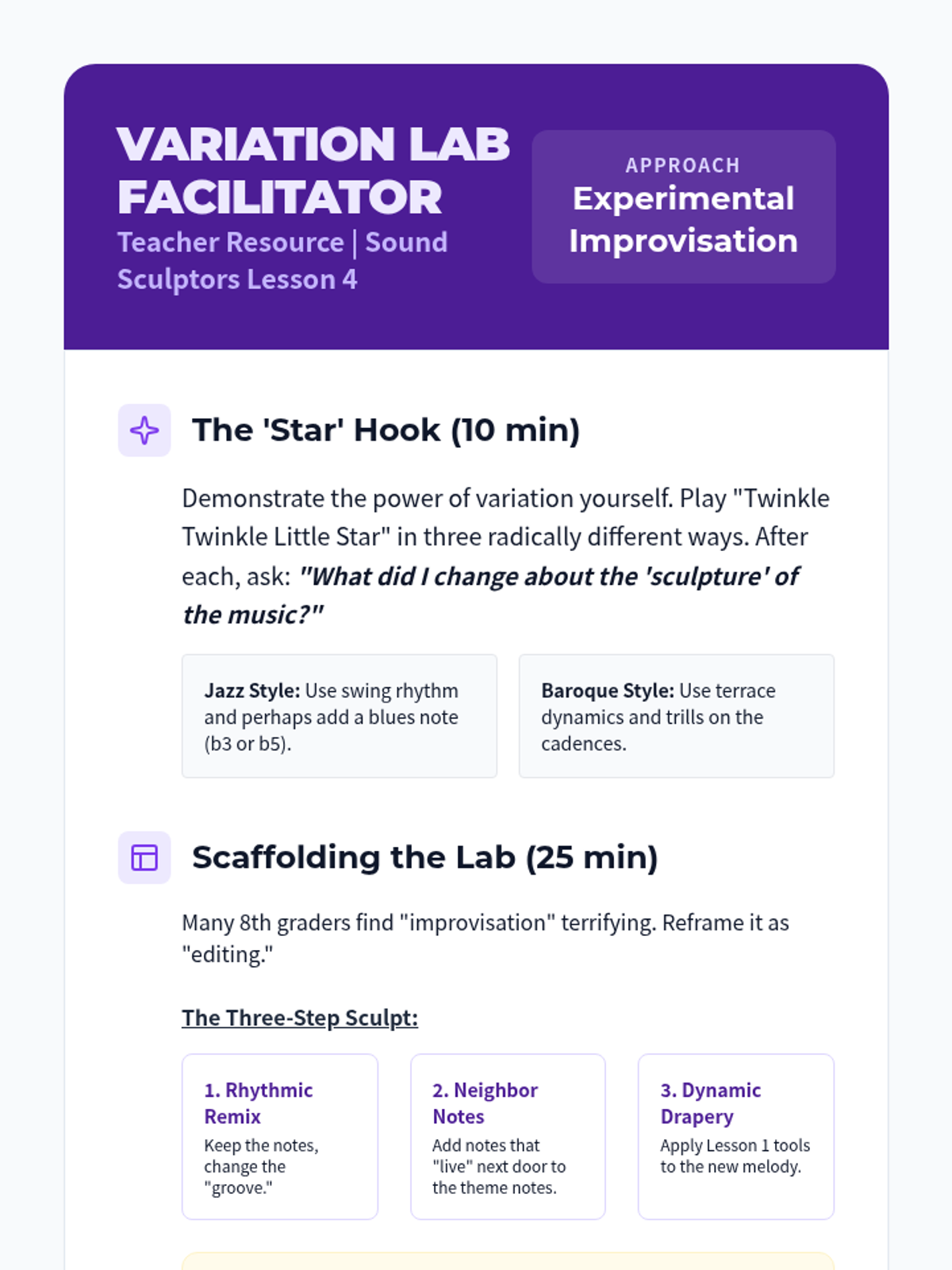 VARIATION LAB FACILITATOR
Teacher Resource | Sound Sculptors Lesson 4

APPROACH
Experimental Improvisation

The 'Star' Hook (10 min)

Demonstrate the power of variation yourself. Play "Twinkle Twinkle Little Star" in three radically different ways. After each, ask: "What did I change about the 'sculpture' of the music?"

Jazz Style: Use swing rhythm and perhaps add a blues note (b3 or b5).

Baroque Style: Use terrace dynamics and trills on the cadences.

Scaffolding the Lab (25 min)

Many 8th graders find "improvisation" terrifying. Reframe it as "editing."

The Three-Step Sculpt:

1. Rhythmic Remix
Keep the notes, change the "groove."

2. Neighbor Notes
Add notes that "live" next door to the theme notes.

3. Dynamic Drapery
Apply Lesson 1 tools to the new melody.