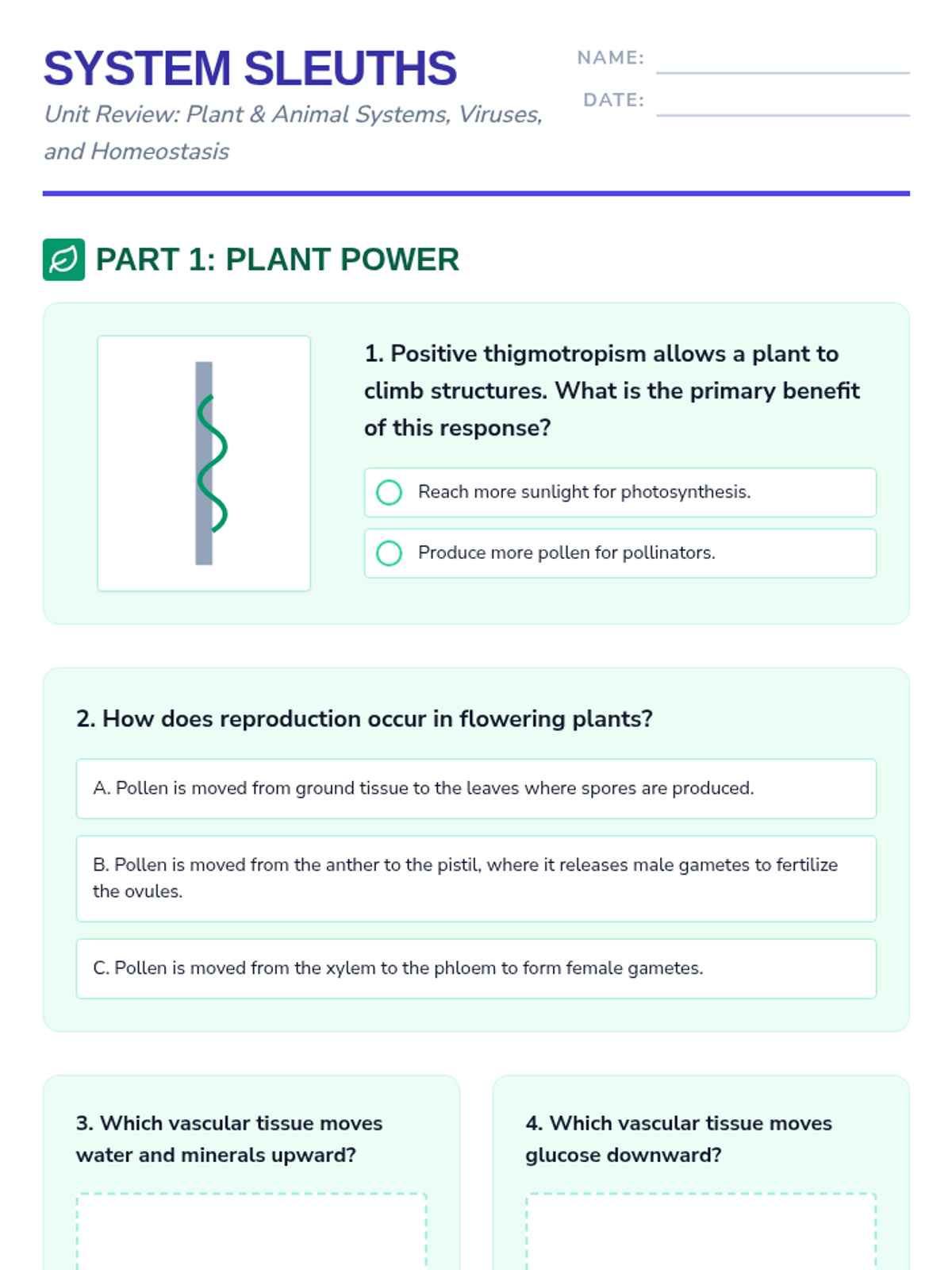 SYSTEM SLEUTHS

Unit Review: Plant & Animal Systems, Viruses, and Homeostasis

NAME:

DATE:

PART 1: PLANT POWER

1. Positive thigmotropism allows a plant to climb structures. What is the primary benefit of this response?

Reach more sunlight for photosynthesis.

Produce more pollen for pollinators.

2. How does reproduction occur in flowering plants?

A. Pollen is moved from ground tissue to the leaves where spores are produced.

B. Pollen is moved from the anther to the pistil, where it releases male gametes to fertilize the ovules.

C. Pollen is moved from the xylem to the phloem to form female gametes.

3. Which vascular tissue moves water and minerals upward?

4. Which vascular tissue moves glucose downward?