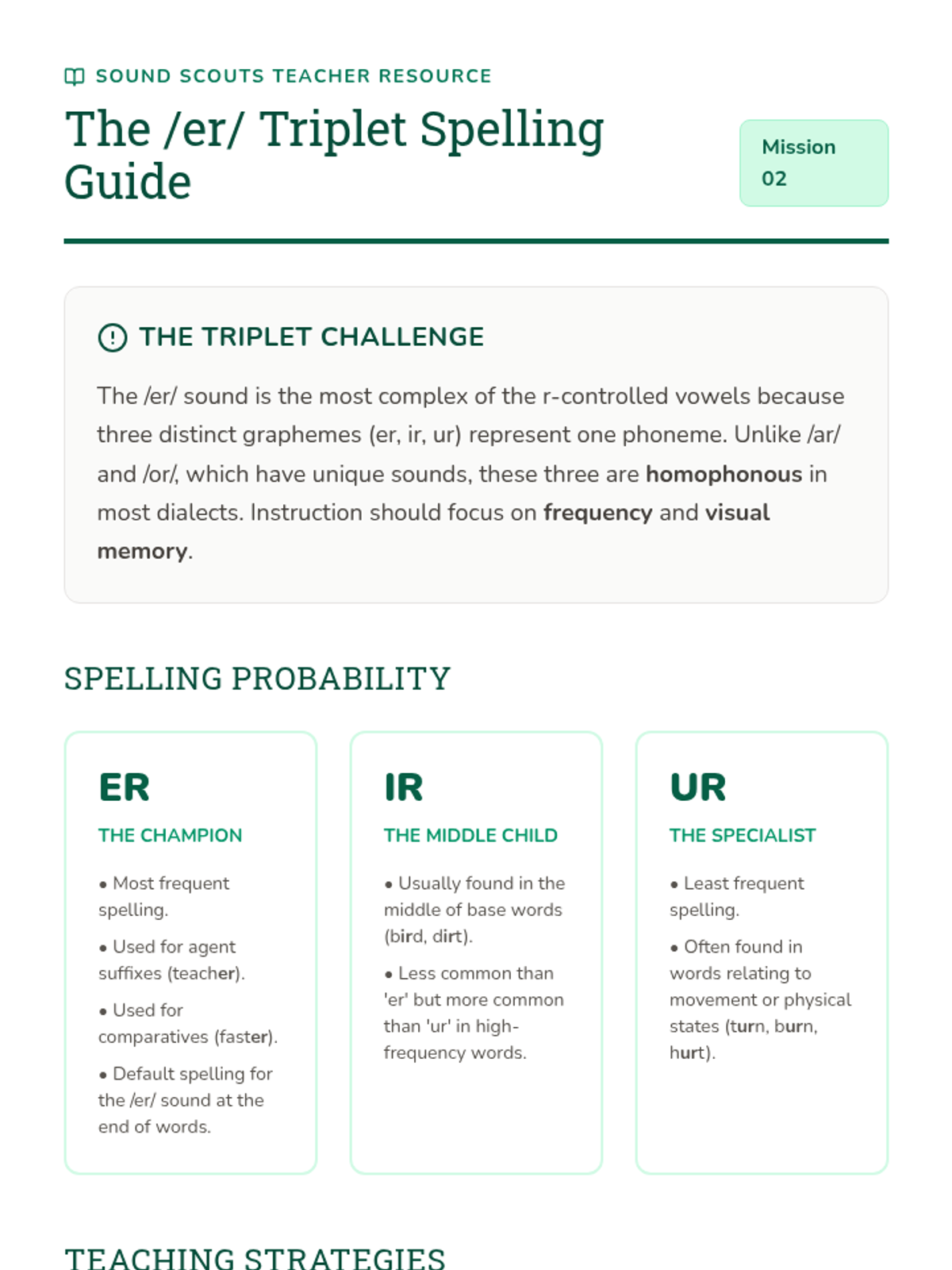 SOUND SCOUTS TEACHER RESOURCE

The /er/ Triplet Spelling Guide

Mission 02

THE TRIPLET CHALLENGE

The /er/ sound is the most complex of the r-controlled vowels because three distinct graphemes (er, ir, ur) represent one phoneme. Unlike /ar/ and /or/, which have unique sounds, these three are homophonous in most dialects. Instruction should focus on frequency and visual memory.

SPELLING PROBABILITY

ER

THE CHAMPION

• Most frequent spelling.

• Used for agent suffixes (teacher).

• Used for comparatives (faster).

• Default spelling for the /er/ sound at the end of words.

IR

THE MIDDLE CHILD

• Usually found in the middle of base words (bird, dirt).

• Less common than 'er' but more common than 'ur' in high-frequency words.

UR

THE SPECIALIST

• Least frequent spelling.

• Often found in words relating to movement or physical states (turn, burn, hurt).

TEACHING STRATEGIES