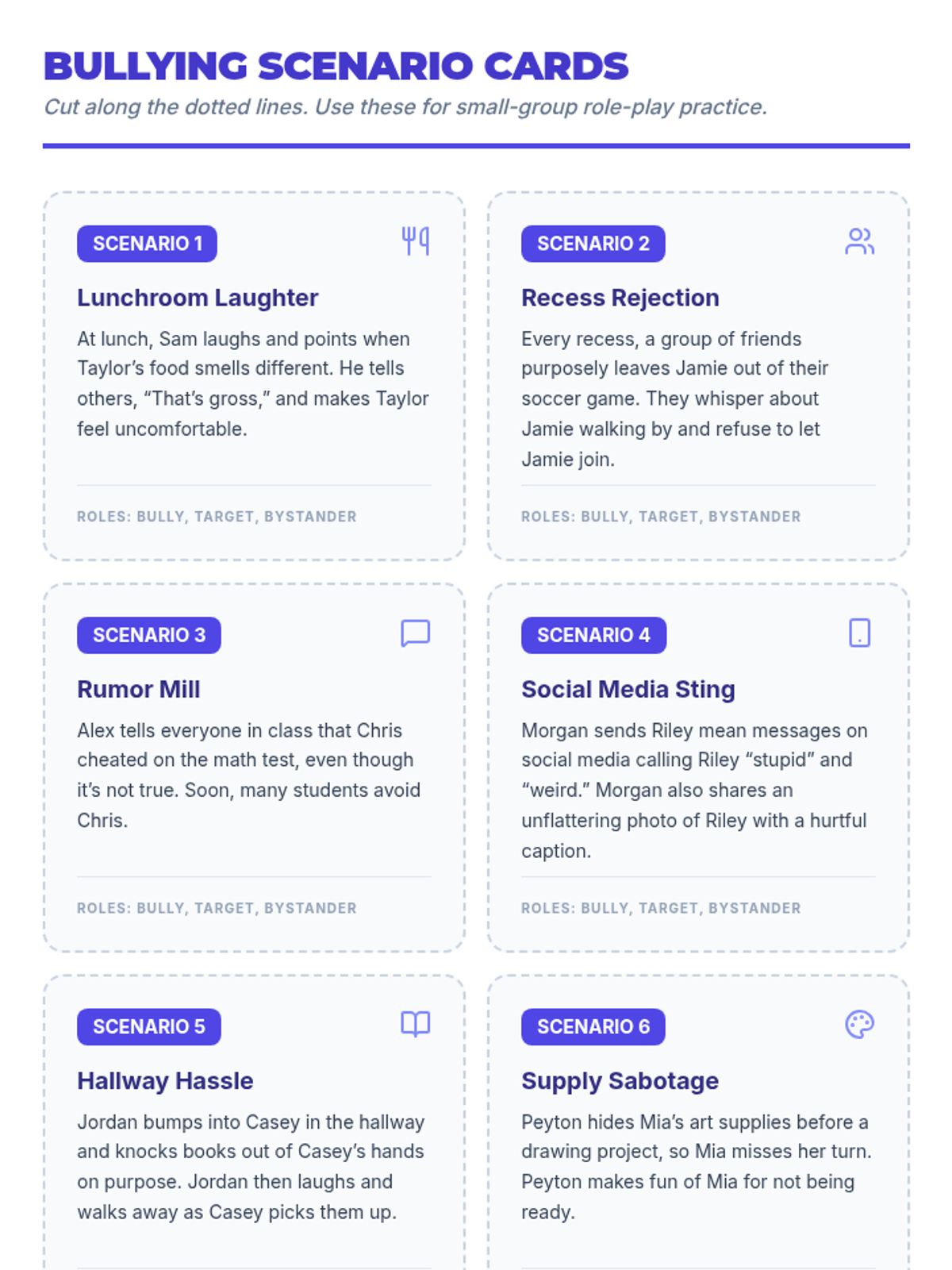 BULLYING SCENARIO CARDS

Cut along the dotted lines. Use these for small-group role-play practice.

SCENARIO 1

Lunchroom Laughter

At lunch, Sam laughs and points when Taylor's food smells different. He tells others, "That's gross," and makes Taylor feel uncomfortable.

ROLES: BULLY, TARGET, BYSTANDER

SCENARIO 2

Recess Rejection

Every recess, a group of friends purposely leaves Jamie out of their soccer game. They whisper about Jamie walking by and refuse to let Jamie join.

ROLES: BULLY, TARGET, BYSTANDER

SCENARIO 3

Rumor Mill

Alex tells everyone in class that Chris cheated on the math test, even though it's not true. Soon, many students avoid Chris.

ROLES: BULLY, TARGET, BYSTANDER

SCENARIO 4

Social Media Sting

Morgan sends Riley mean messages on social media calling Riley "stupid" and "weird." Morgan also shares an unflattering photo of Riley with a hurtful caption.

ROLES: BULLY, TARGET, BYSTANDER

SCENARIO 5

Hallway Hassle

Jordan bumps into Casey in the hallway and knocks books out of Casey's hands on purpose. Jordan then laughs and walks away as Casey picks them up.

SCENARIO 6

Supply Sabotage

Peyton hides Mia's art supplies before a drawing project, so Mia misses her turn. Peyton makes fun of Mia for not being ready.