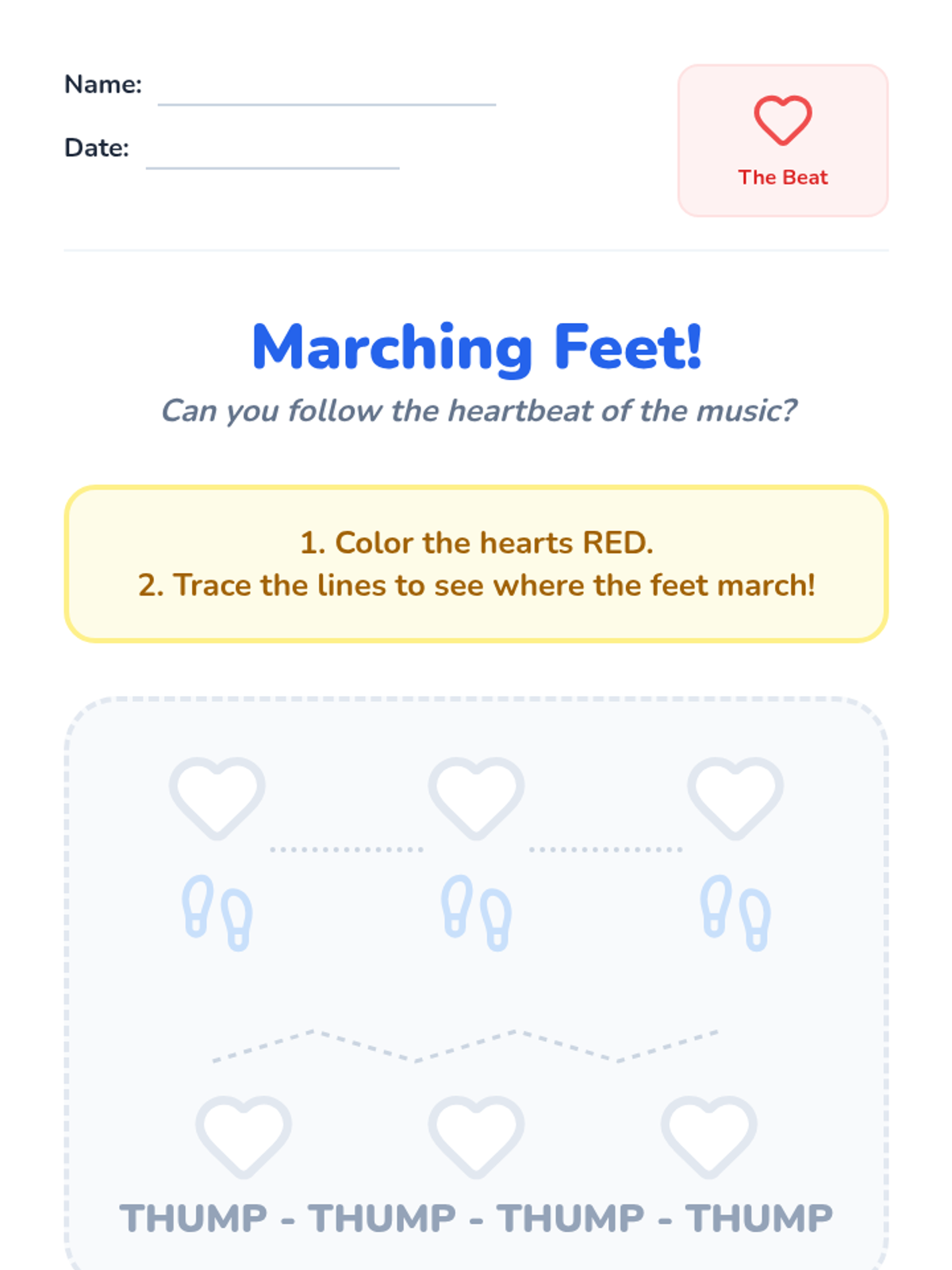 Name: ____

Date: ____

The Beat

Marching Feet!

Can you follow the heartbeat of the music?

1. Color the hearts RED.
2. Trace the lines to see where the feet march!

THUMP - THUMP - THUMP - THUMP